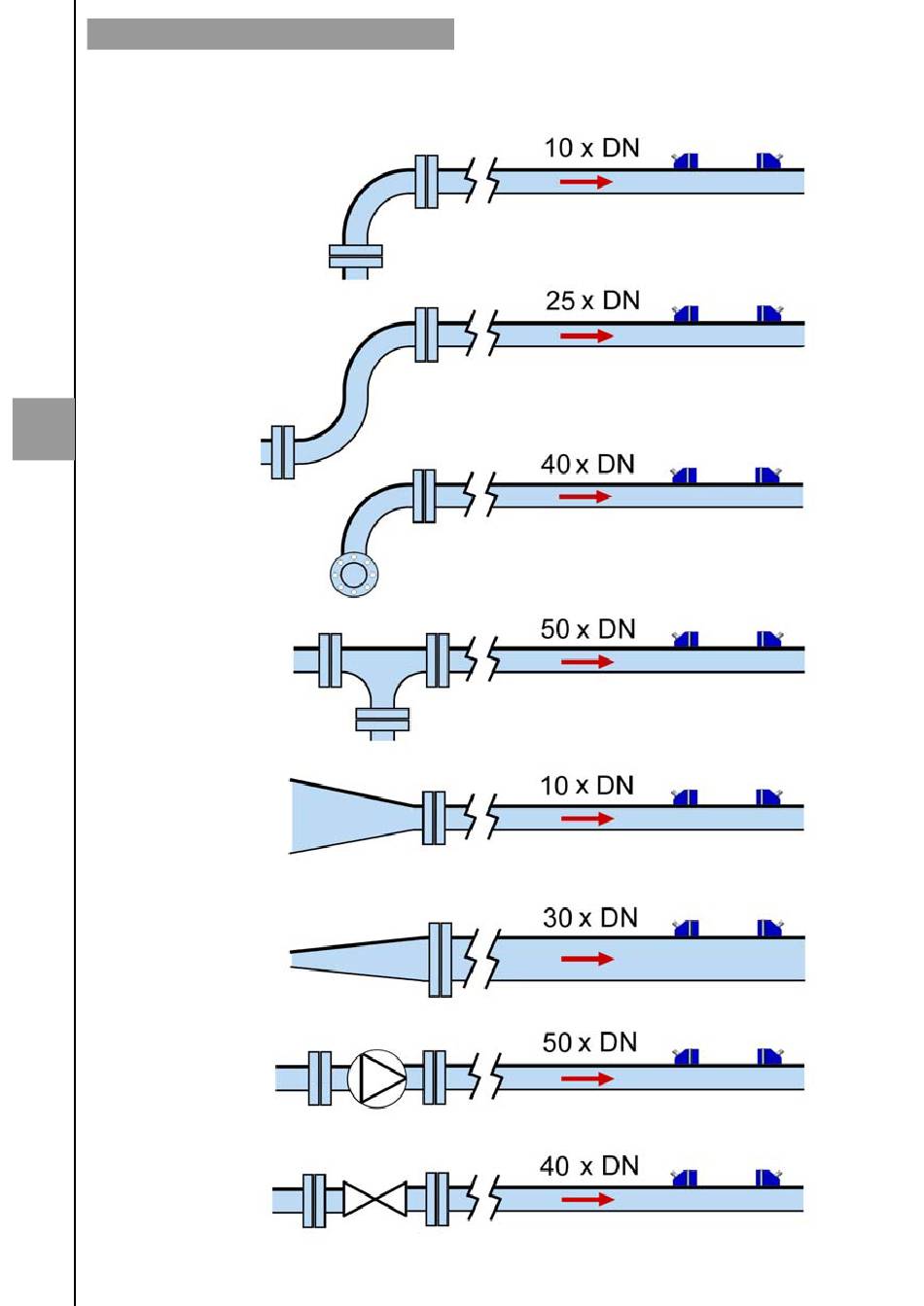 10 x DN

25 x DN

40 x DN

50 x DN

10 x DN

30 x DN

50 x DN

40 x DN