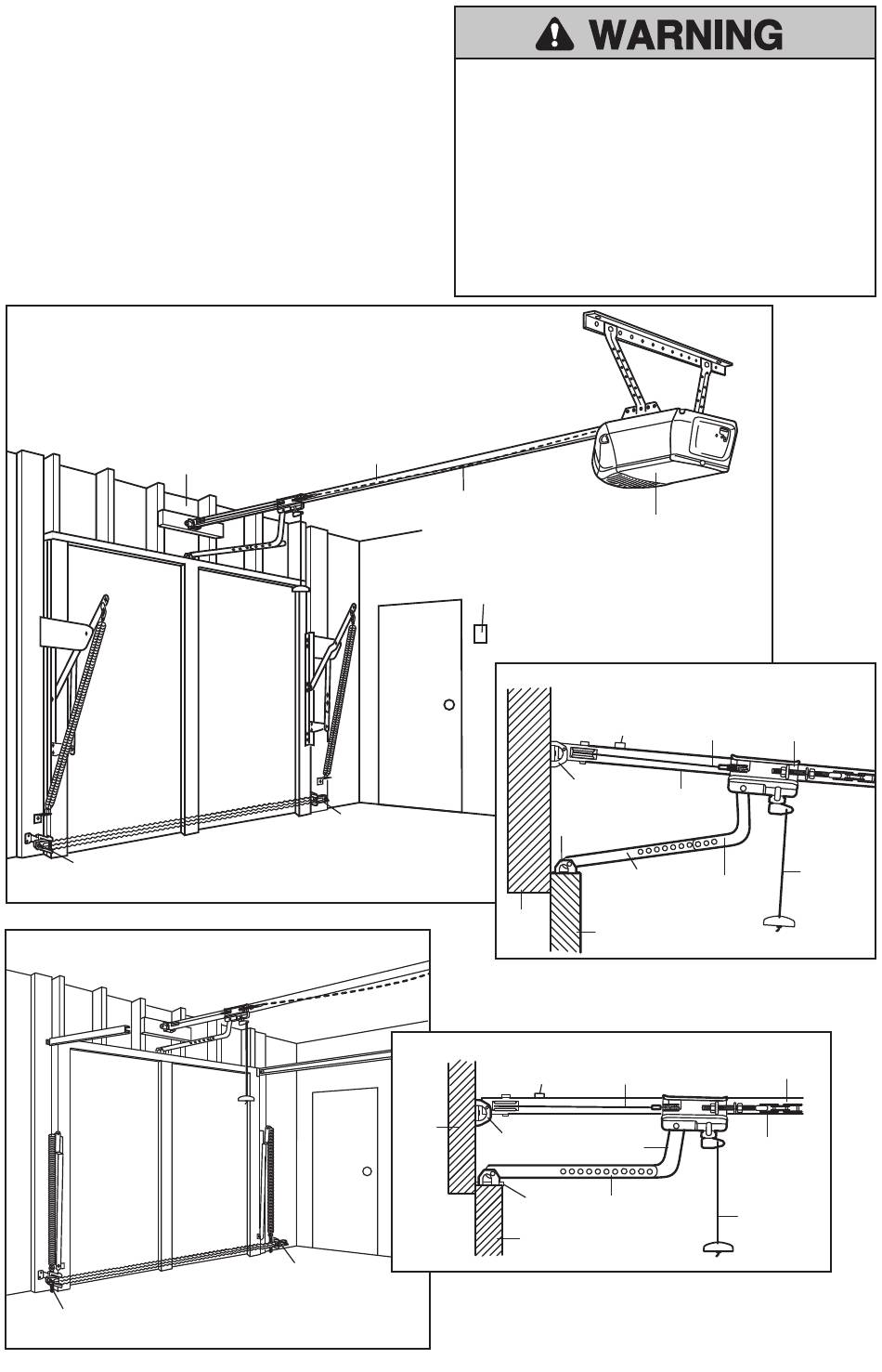 WARNING