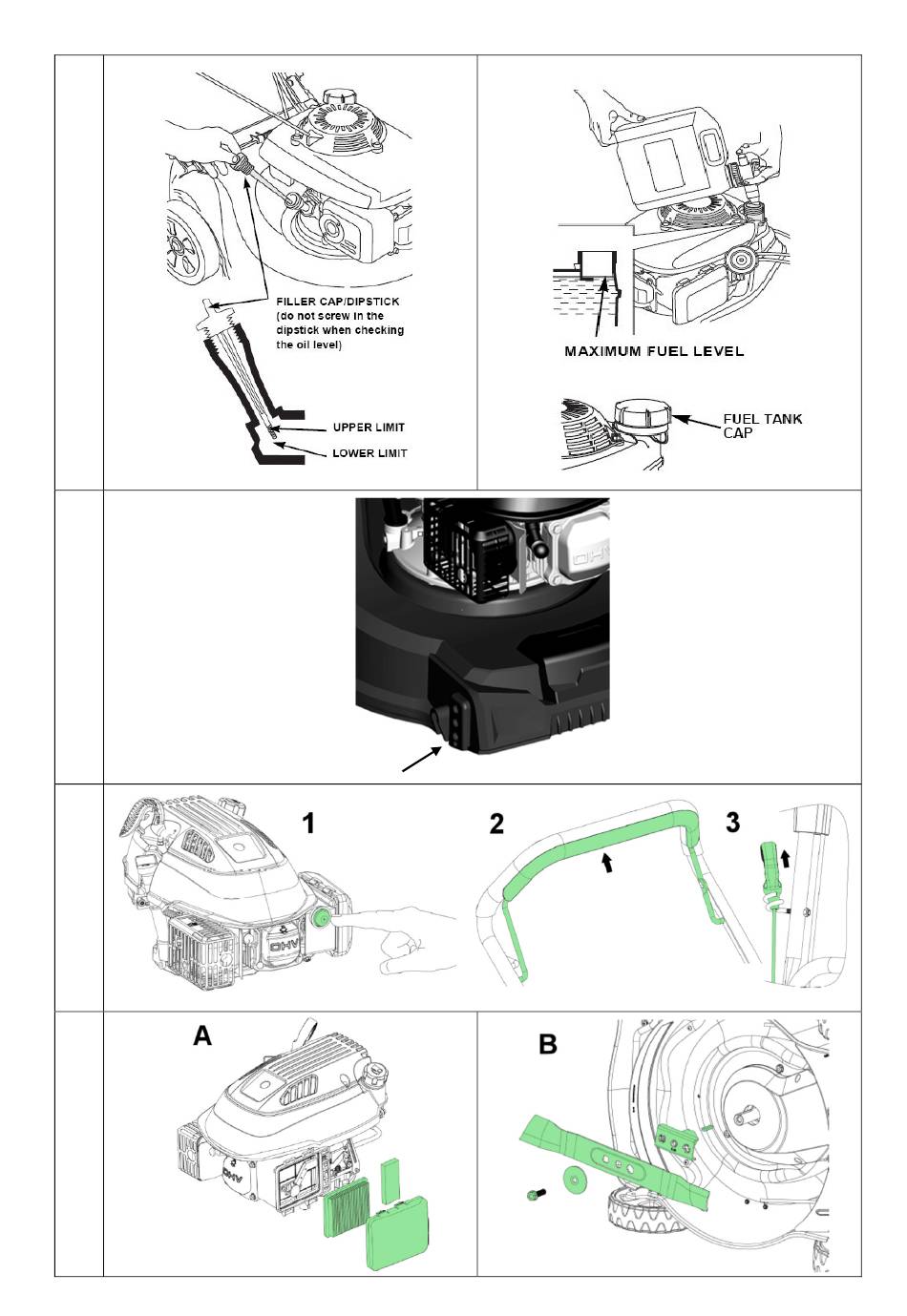 FILLER CAP/DIPSTICK (do not screw in the dipstick when checking the oil level)

UPPER LIMIT

LOWER LIMIT

MAXIMUM FUEL LEVEL

FUEL TANK CAP

OHV

1

2

3

OHV

A

OHV

B