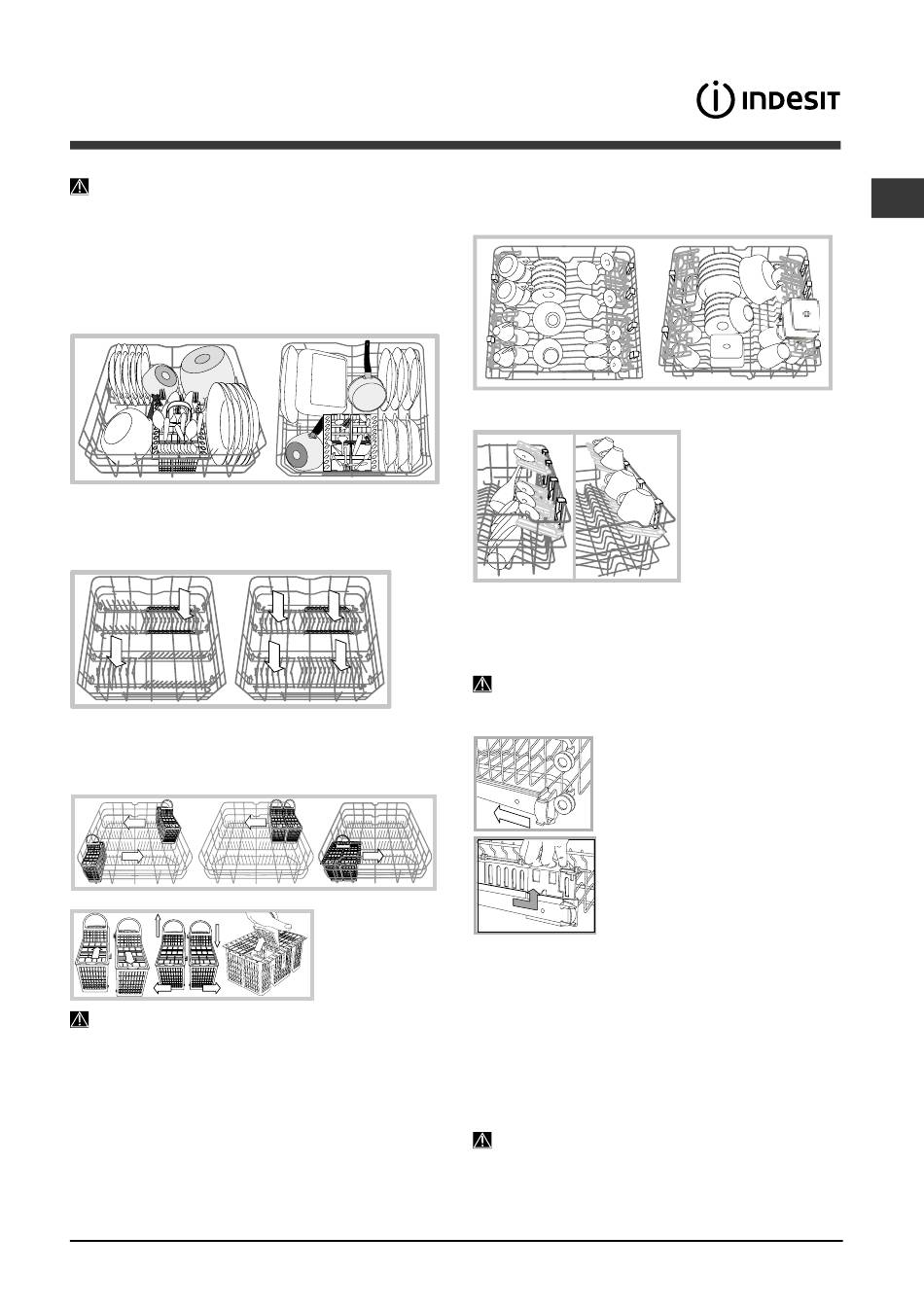 INDESIT