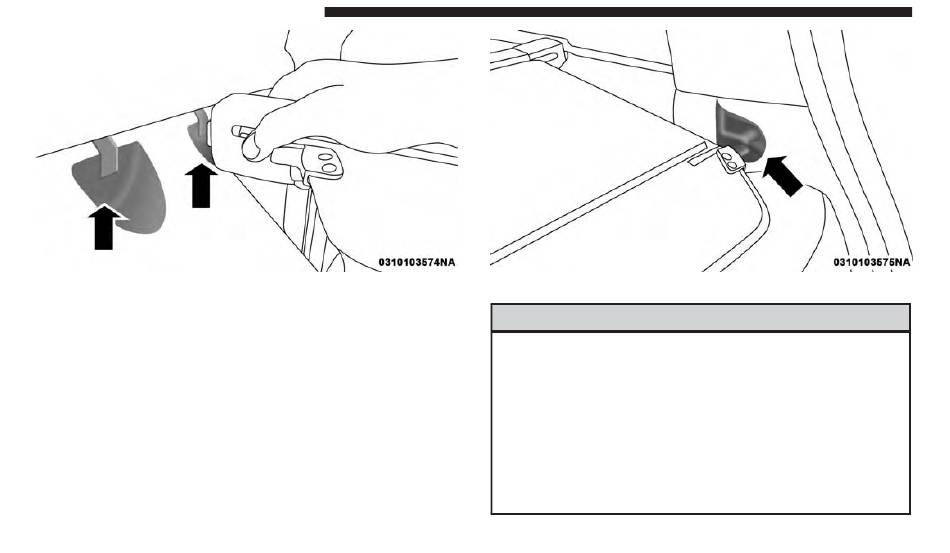 0310103574NA

0310103575NA