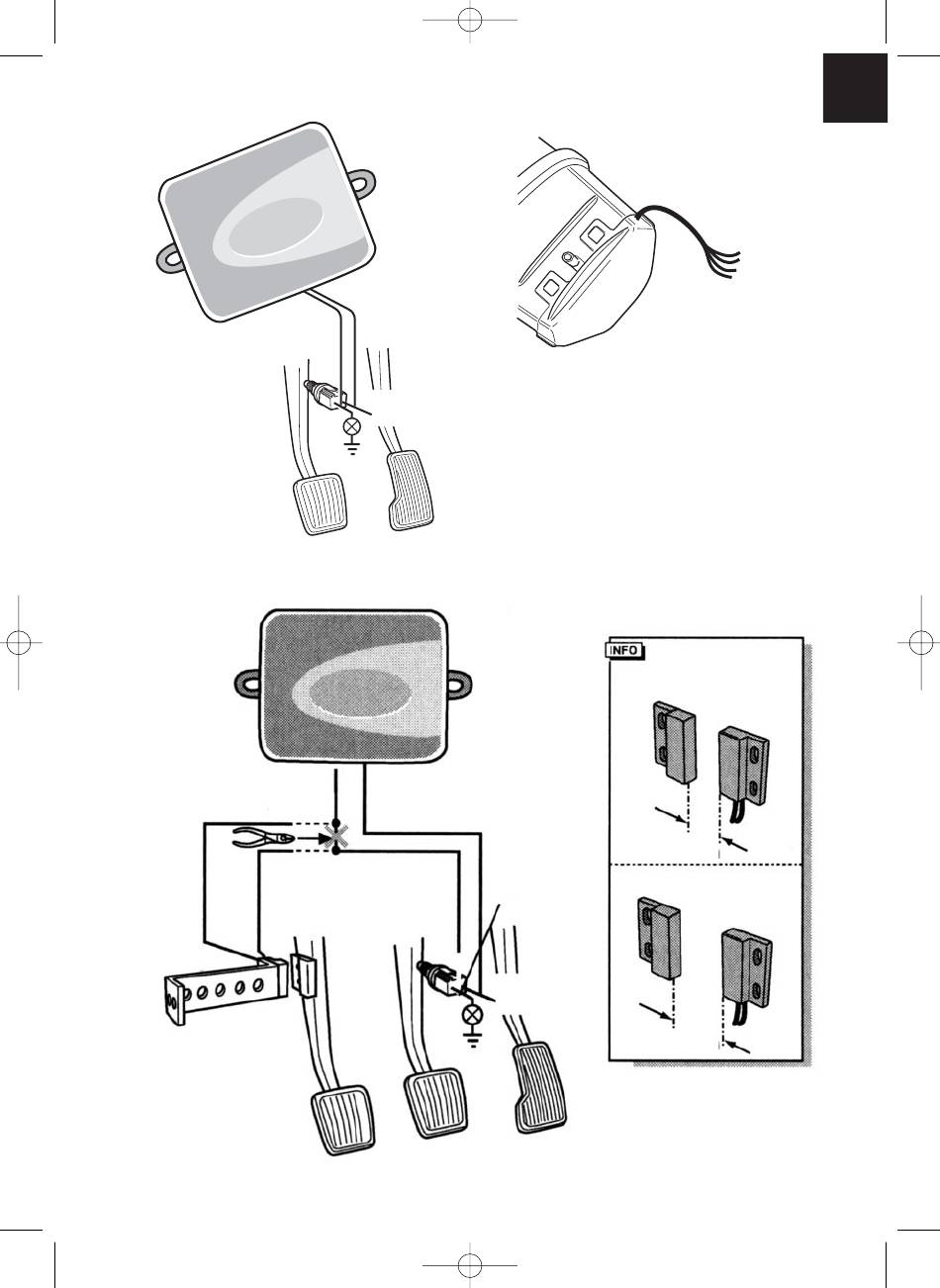 INFO