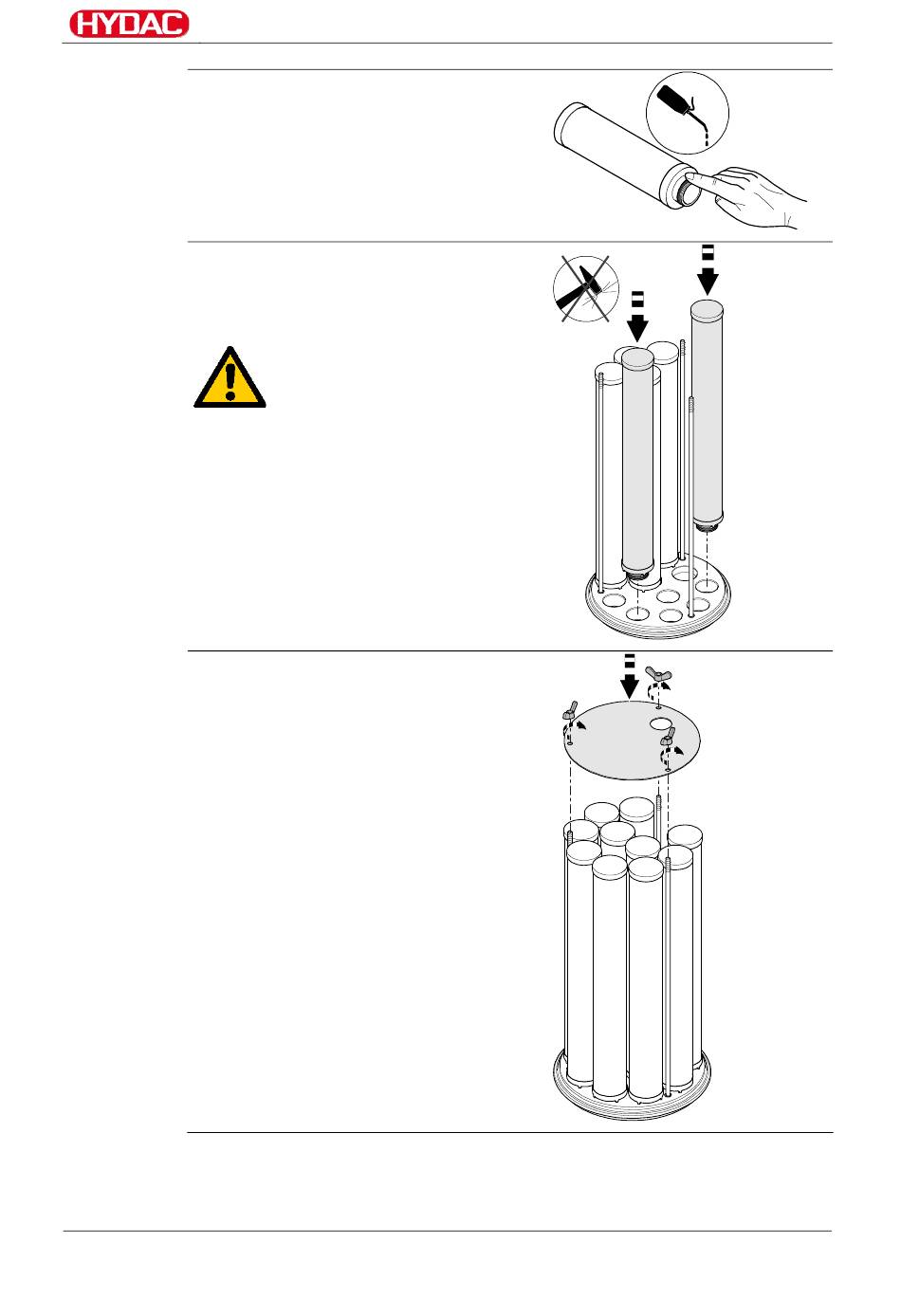 HYDAC