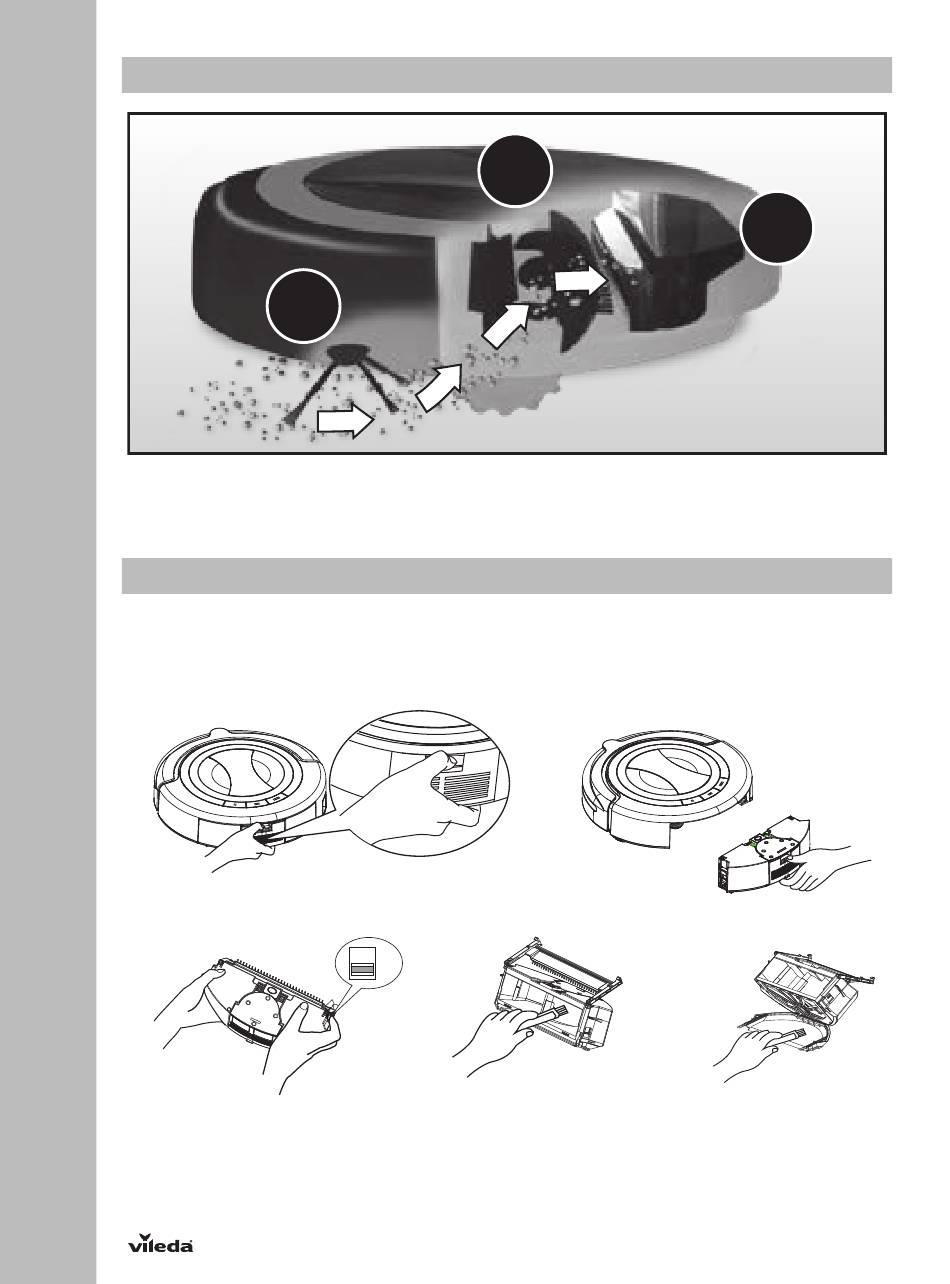 vileda