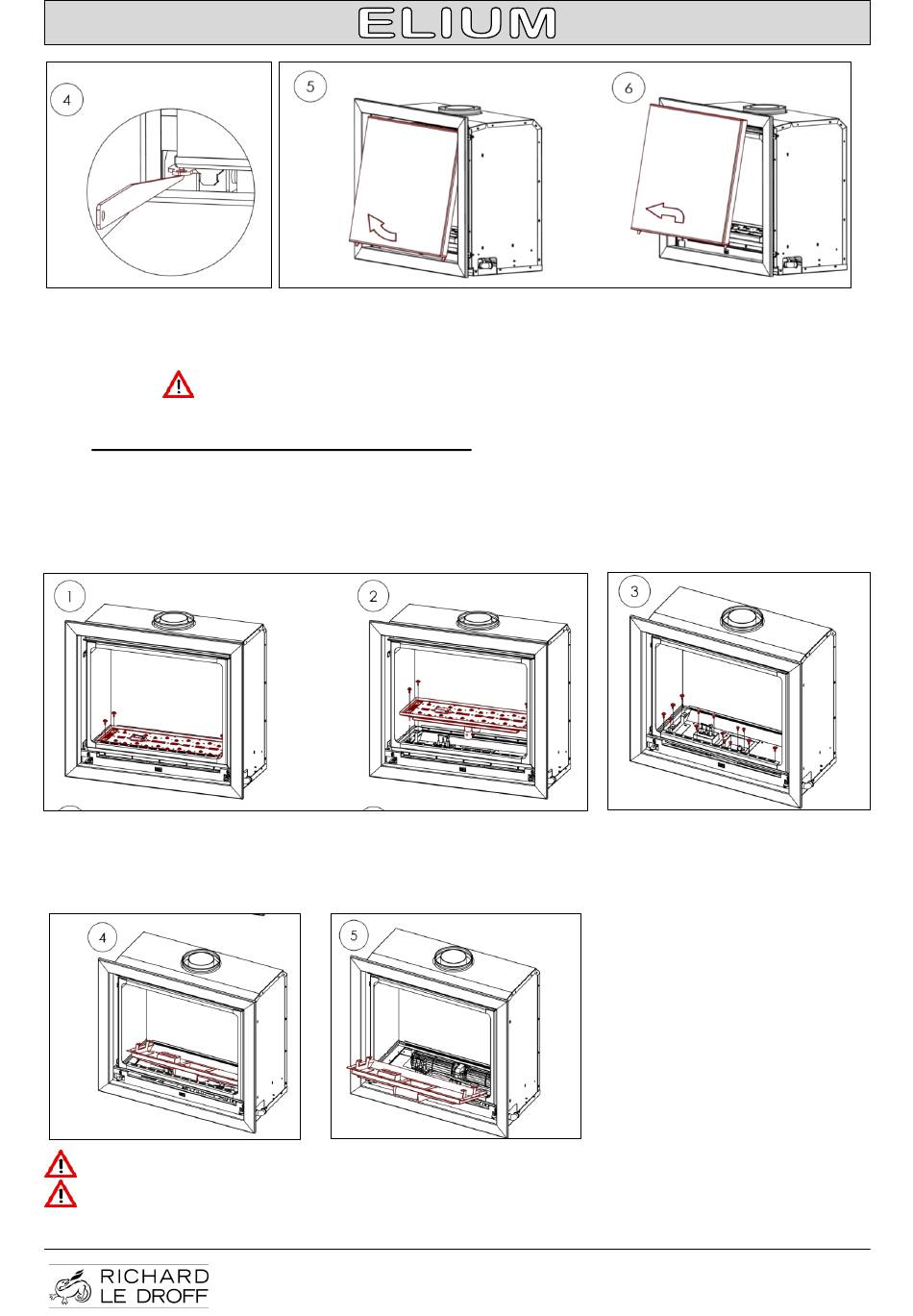 ELIUM

4

5

6

1

2

3

4

5

RICHARD
LE DROFF