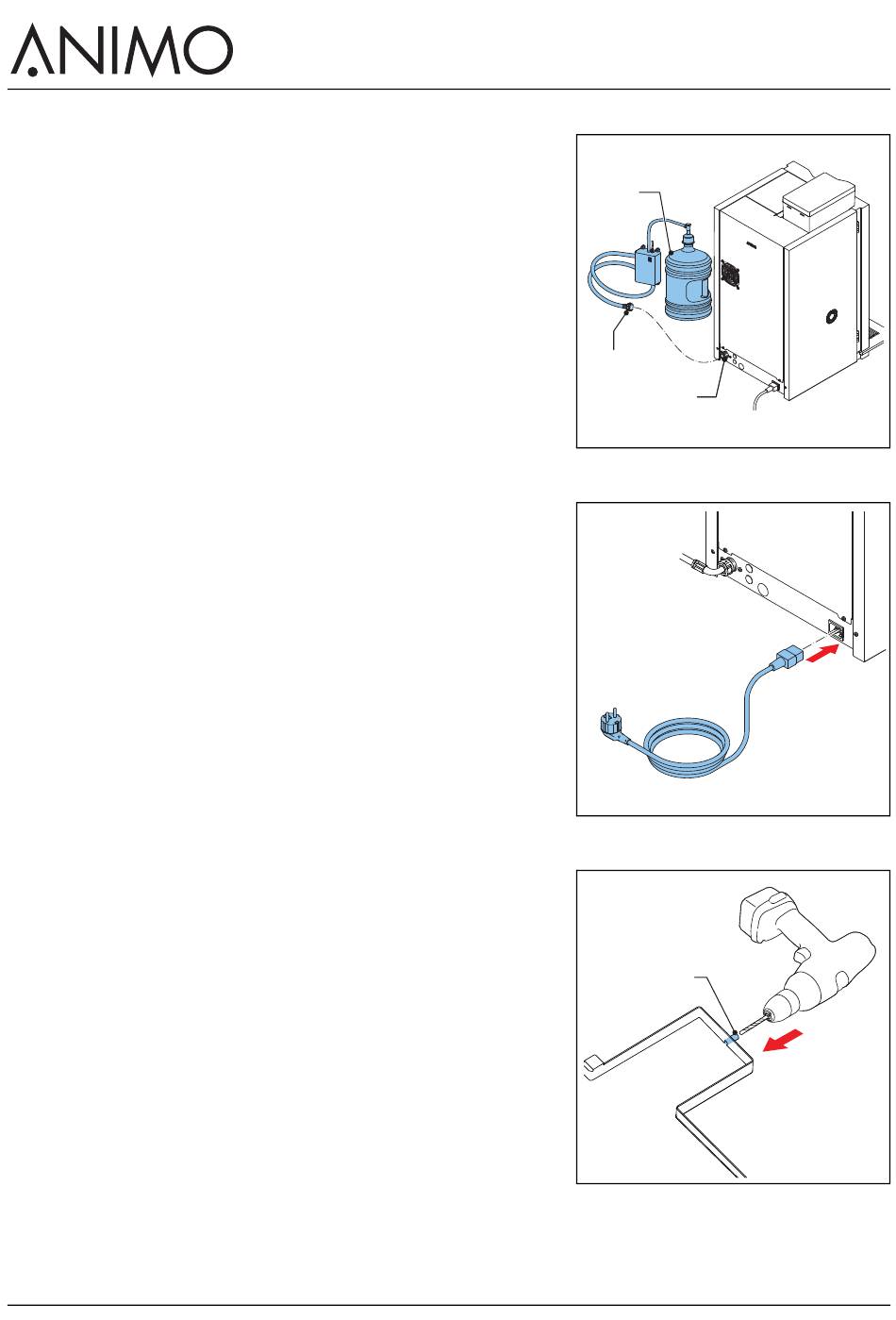 ANIMO