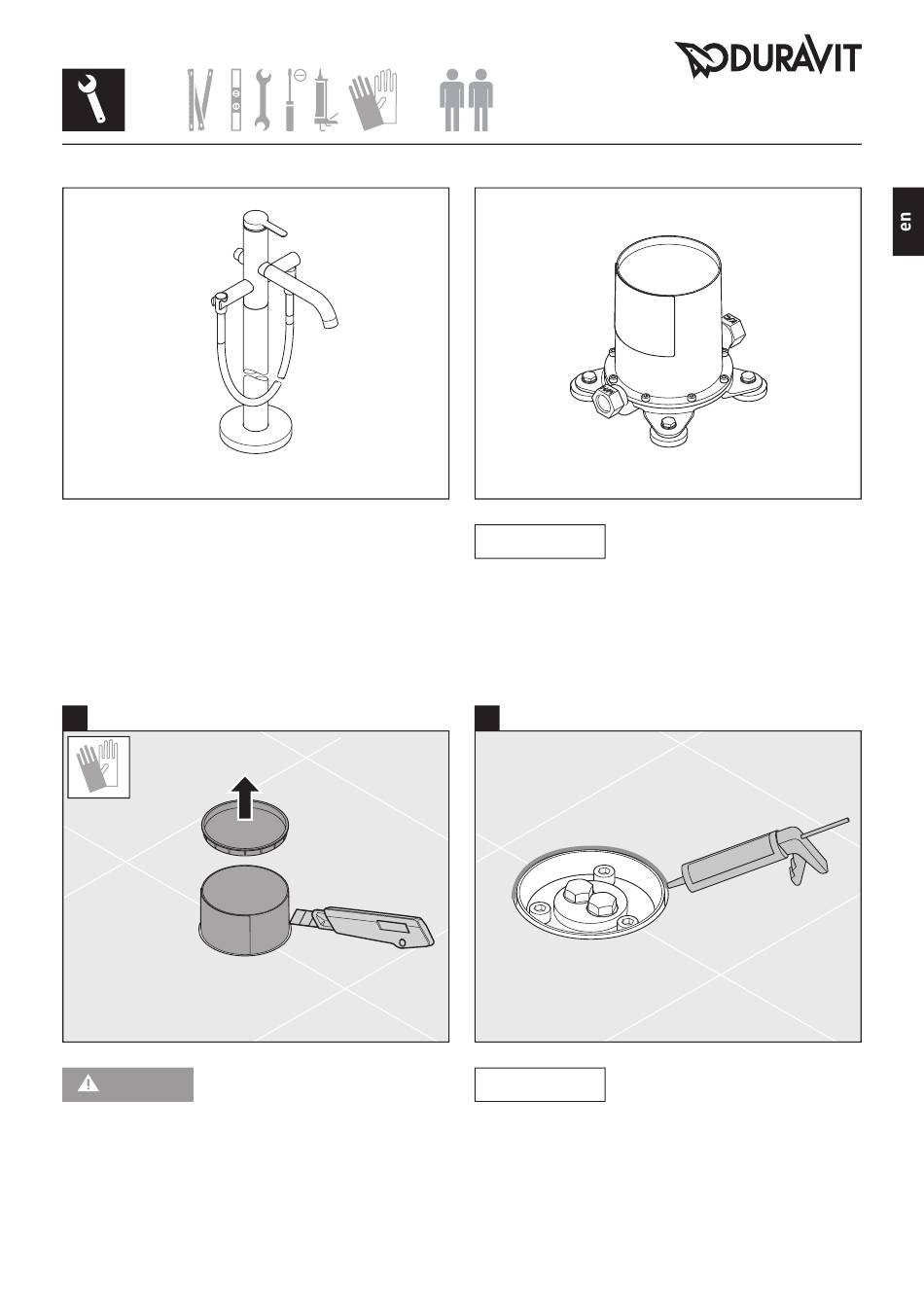 DURAVIT

en