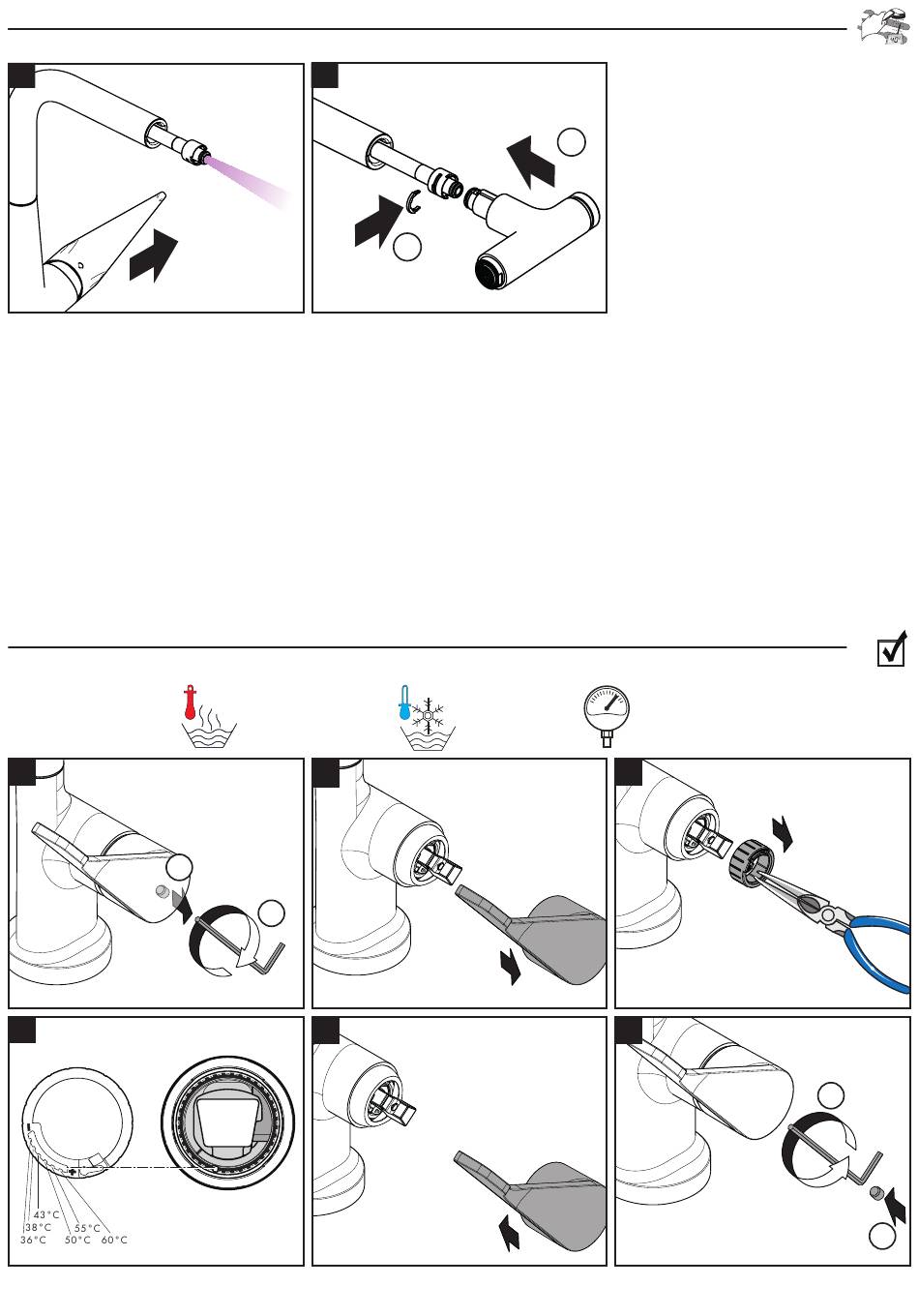 40°

43°C
38°C
55°C
36°C
50°C
60°C