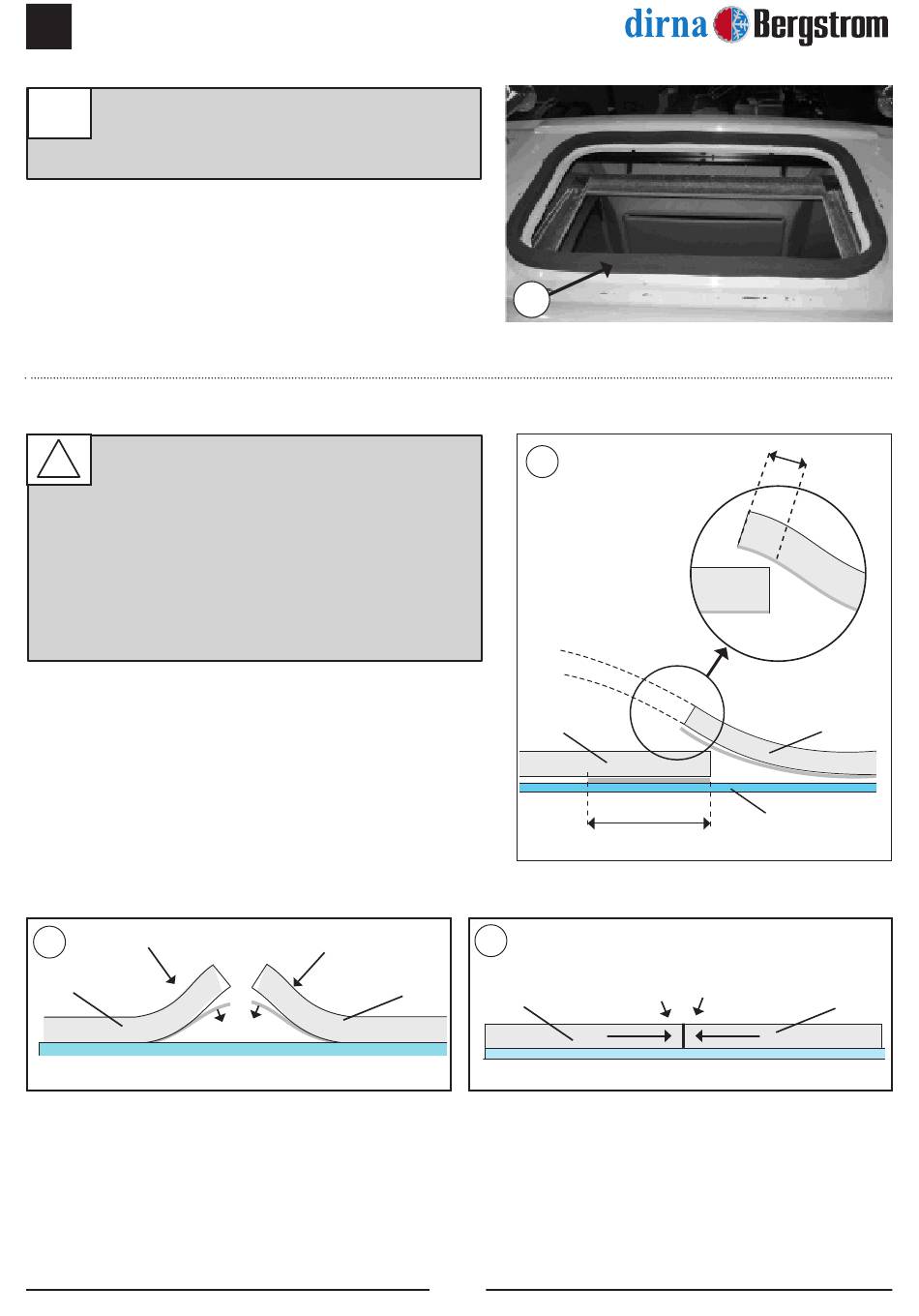 dirna Bergstrom