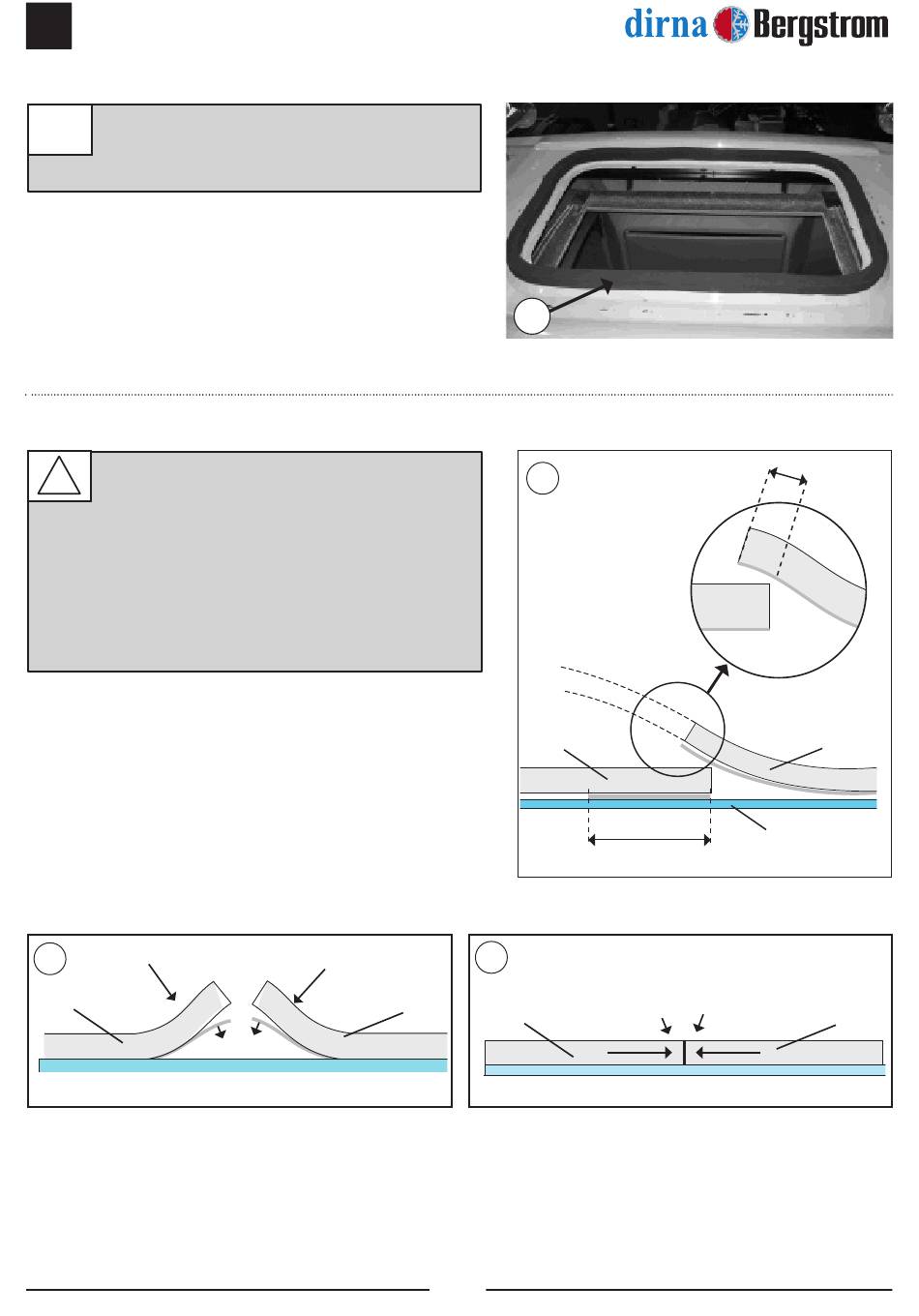 dirna Bergstrom