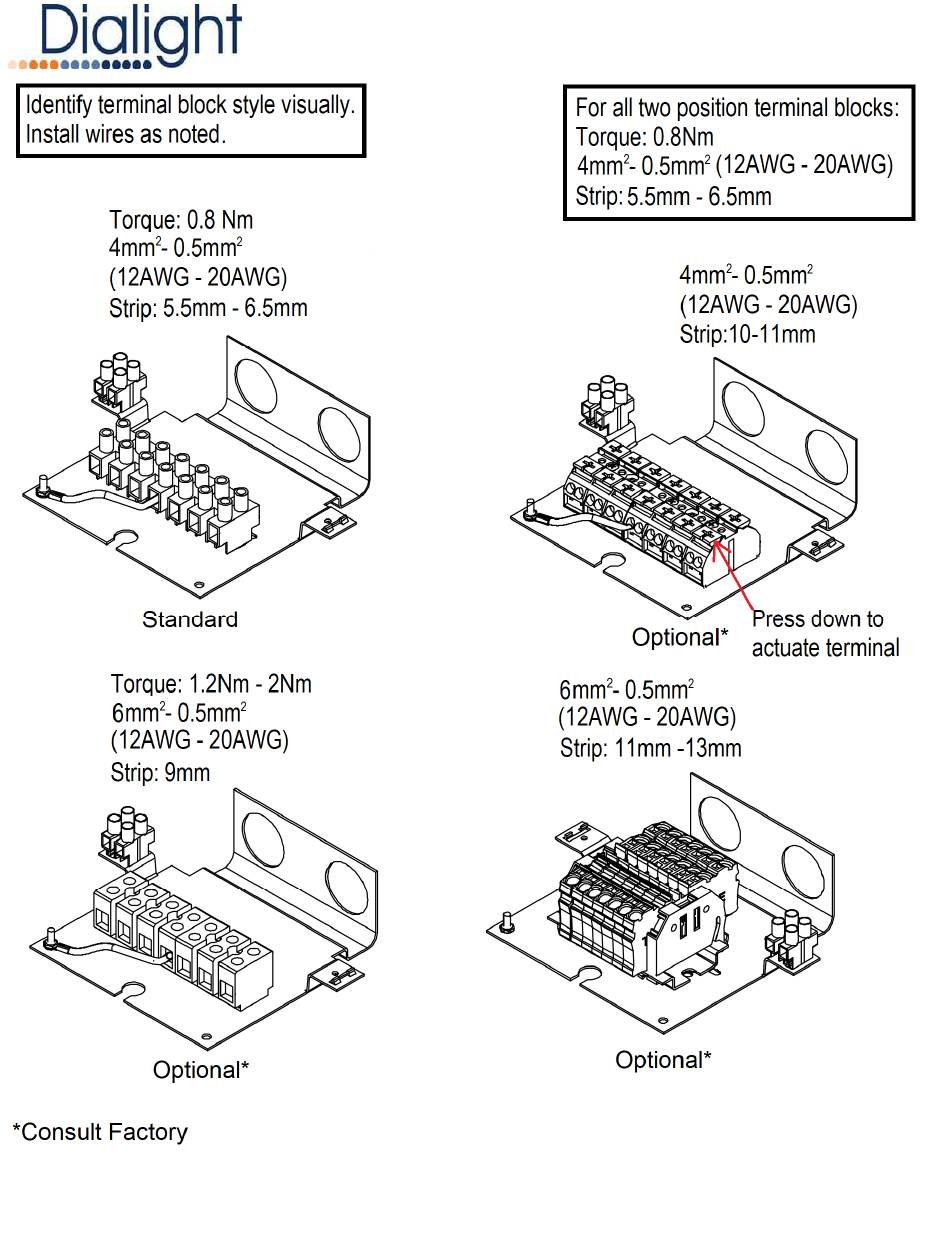 Dialight

Identify terminal block style visually.
Install wires as noted.

For all two position terminal blocks:
Torque: 0.8Nm
$4mm^2$- $0.5mm^2$ (12AWG - 20AWG)
Strip: 5.5mm - 6.5mm

Torque: 0.8 Nm
$4mm^2$- $0.5mm^2$
(12AWG - 20AWG)
Strip: 5.5mm - 6.5mm

Standard

$4mm^2$- $0.5mm^2$
(12AWG - 20AWG)
Strip:10-11mm

Optional*

Press down to actuate terminal

Torque: 1.2Nm - 2Nm
$6mm^2$- $0.5mm^2$
(12AWG - 20AWG)
Strip: 9mm

Optional*

$6mm^2$- $0.5mm^2$
(12AWG - 20AWG)
Strip: 11mm -13mm

Optional*

*Consult Factory