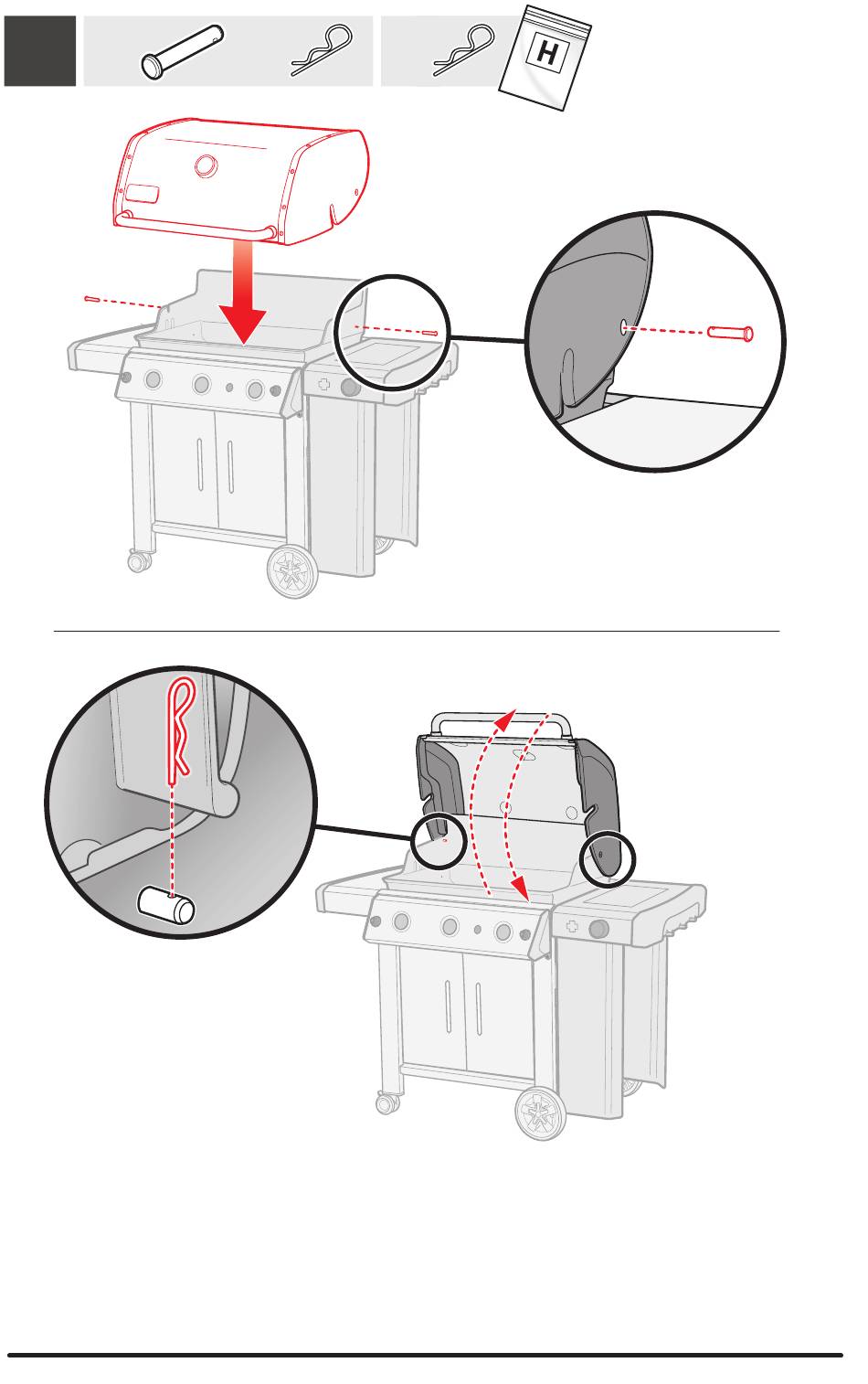 H