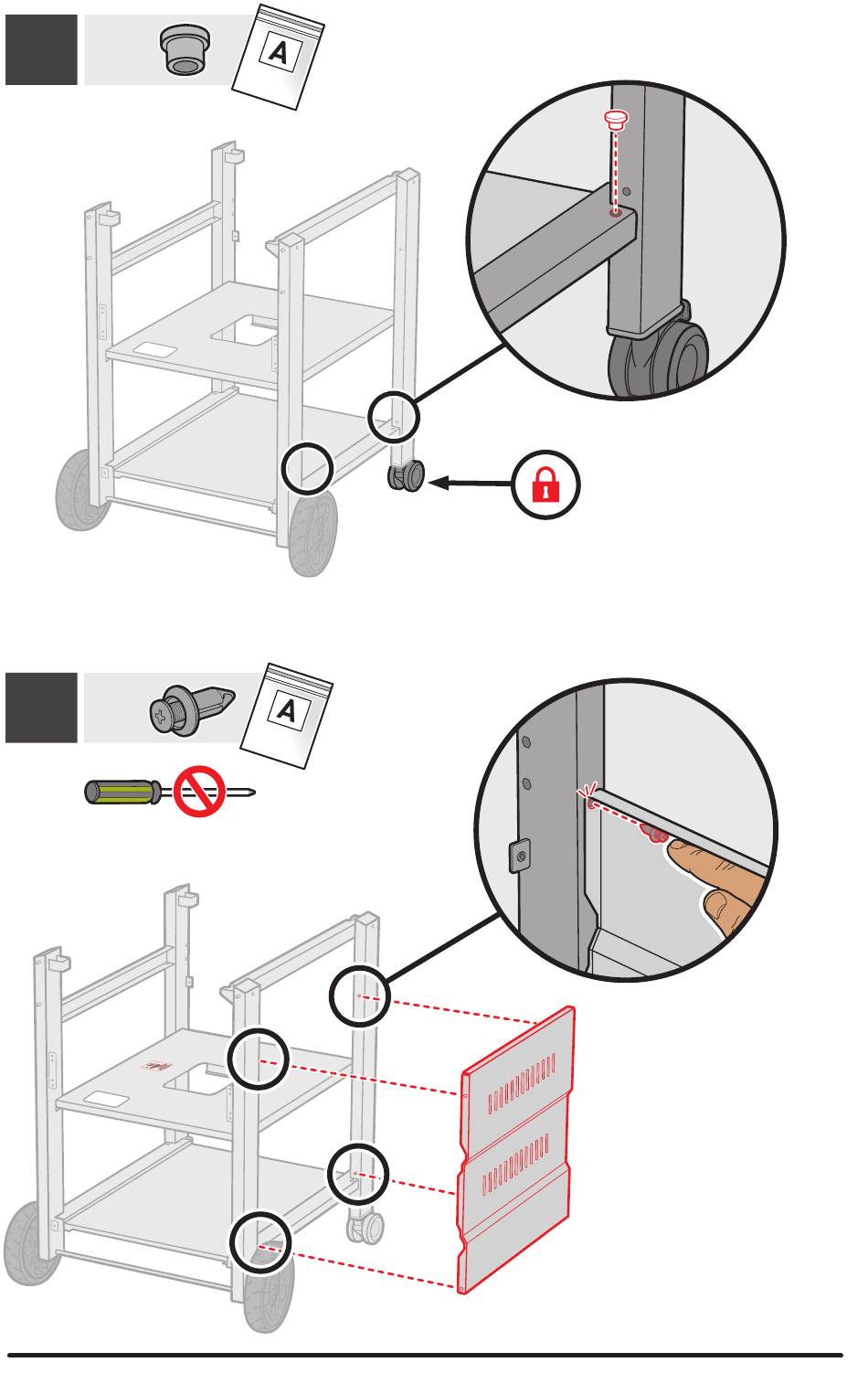 A

A