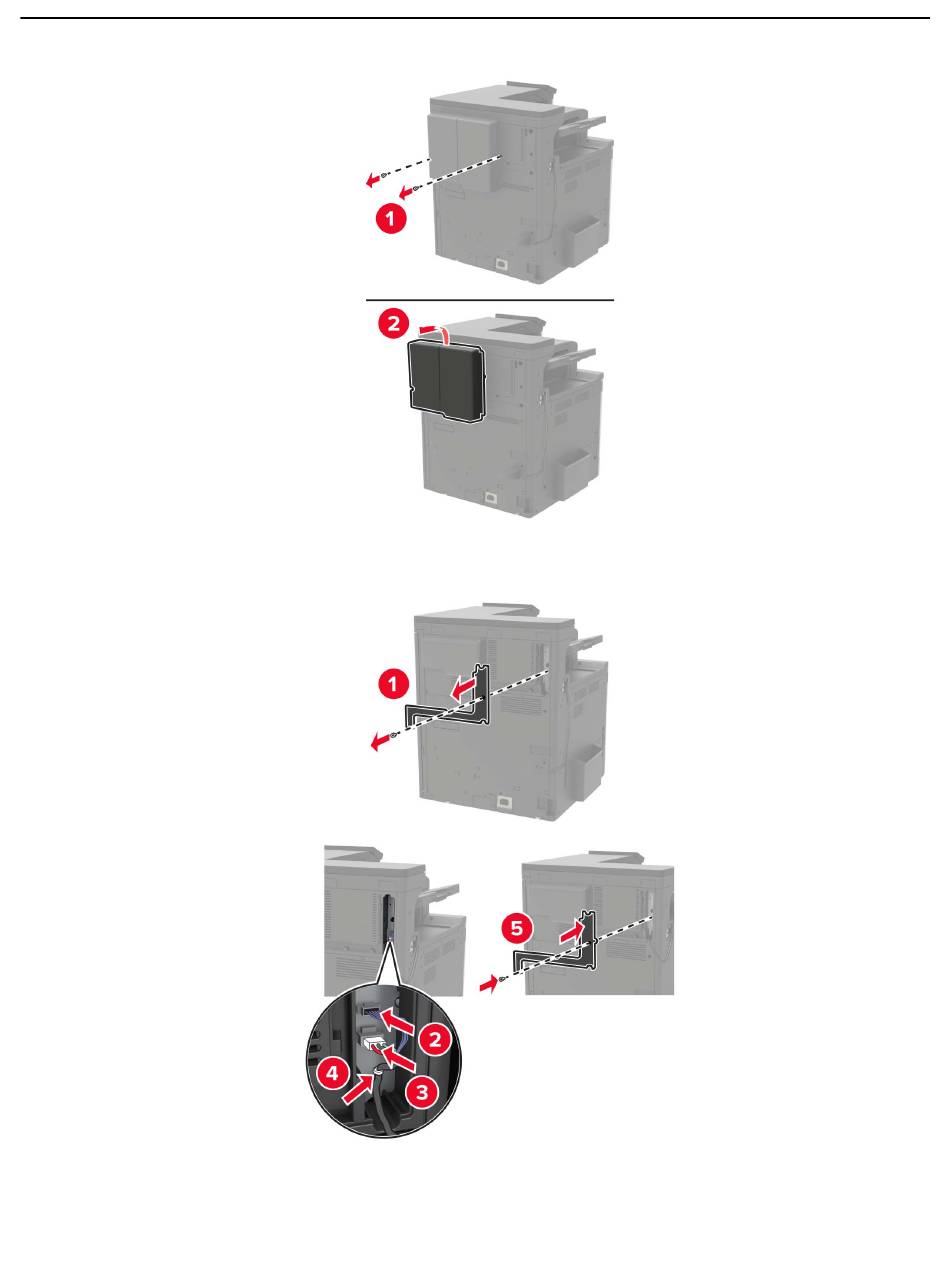 1

2

1

5

2

4

3