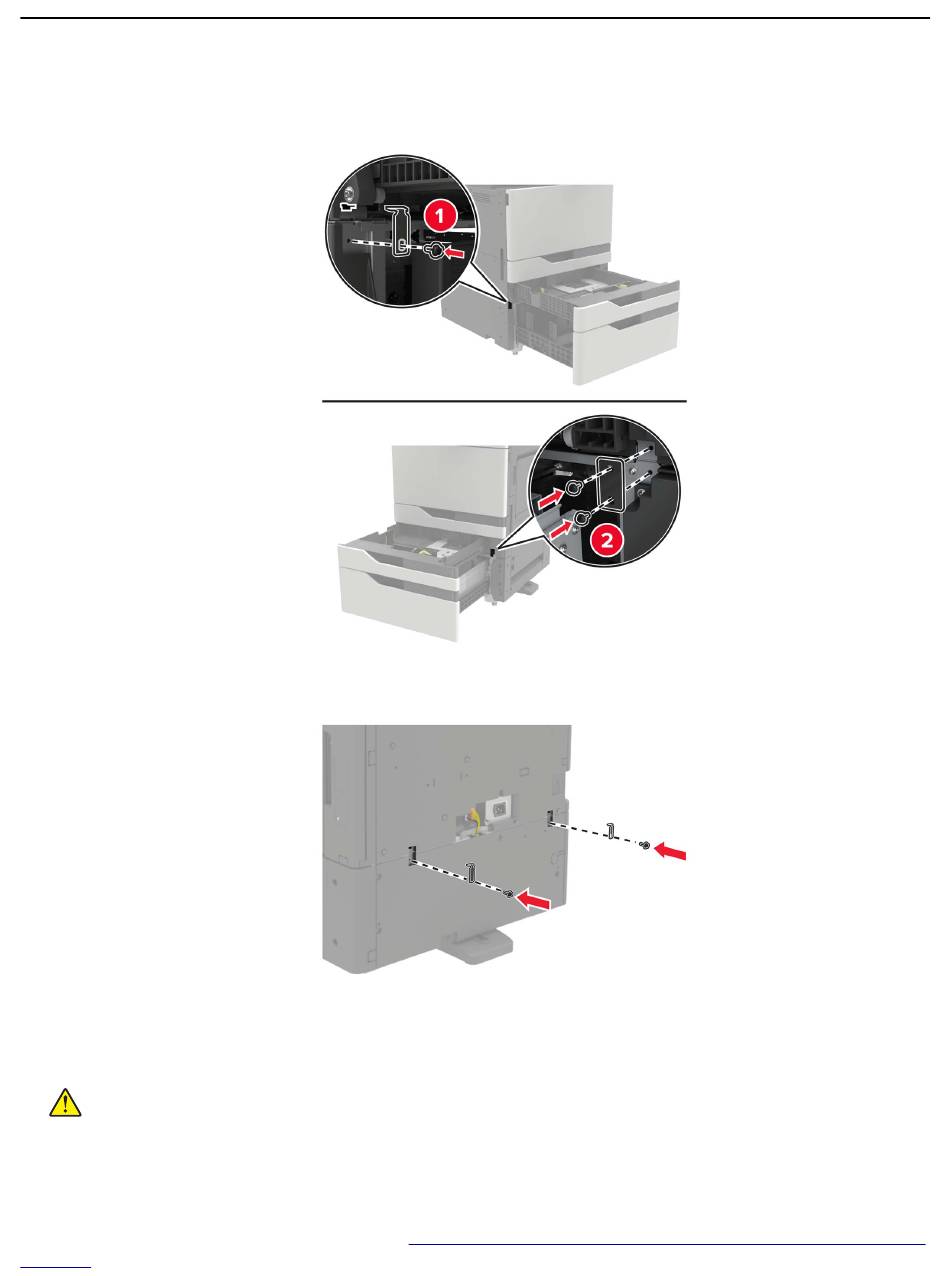 1

2