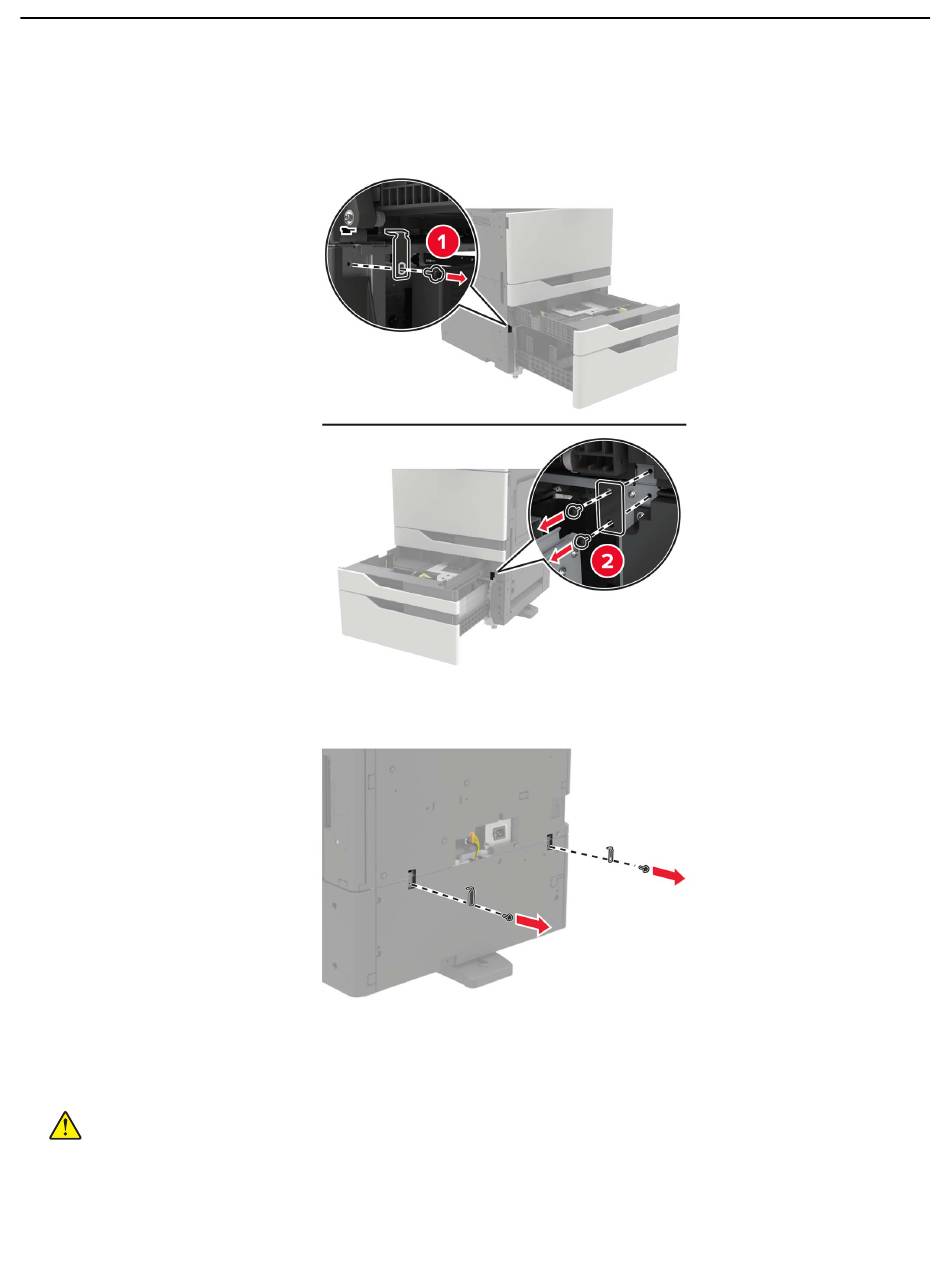 1

2