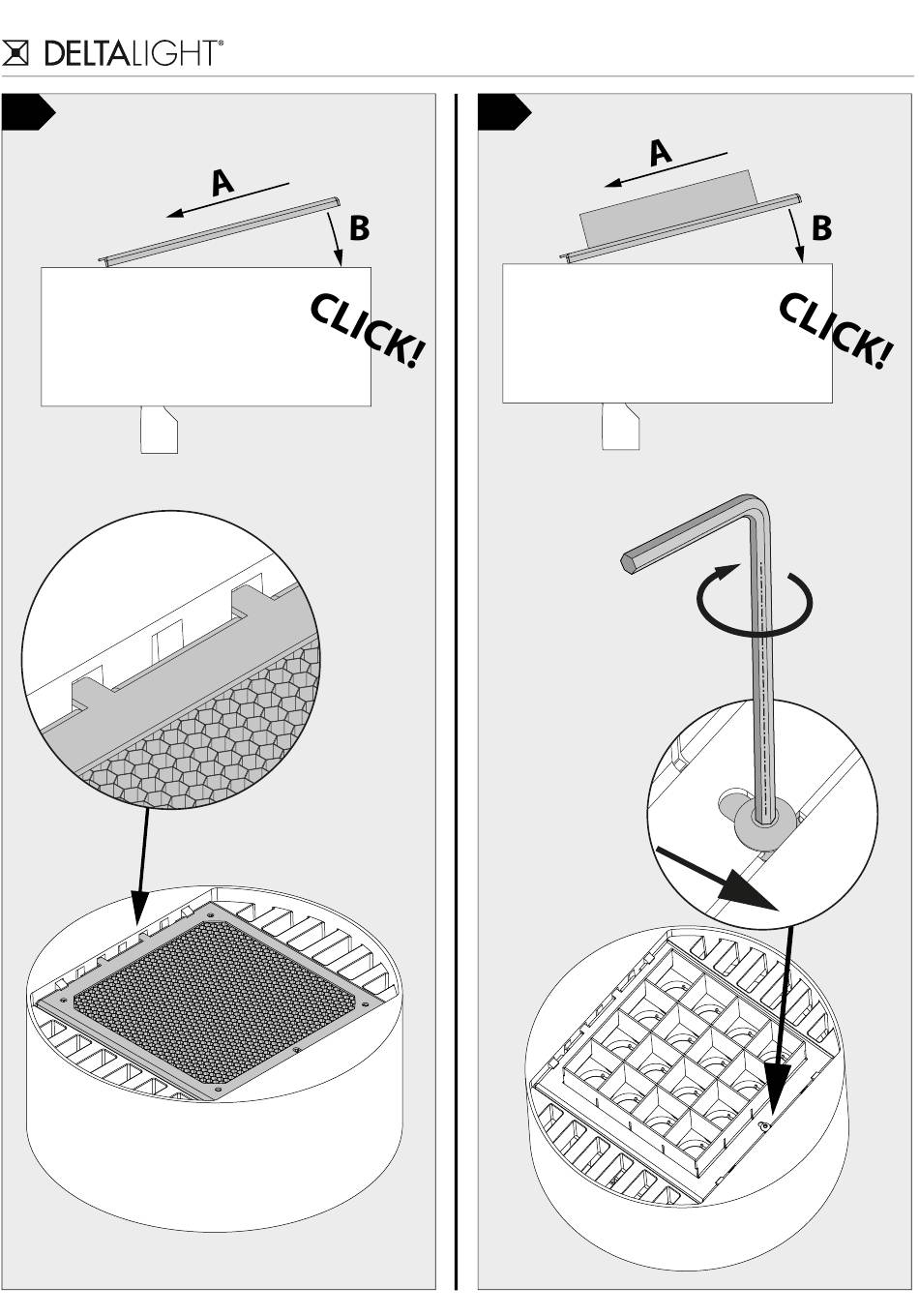 DELTALIGHT®

A
B
CLICK!

A
B
CLICK!