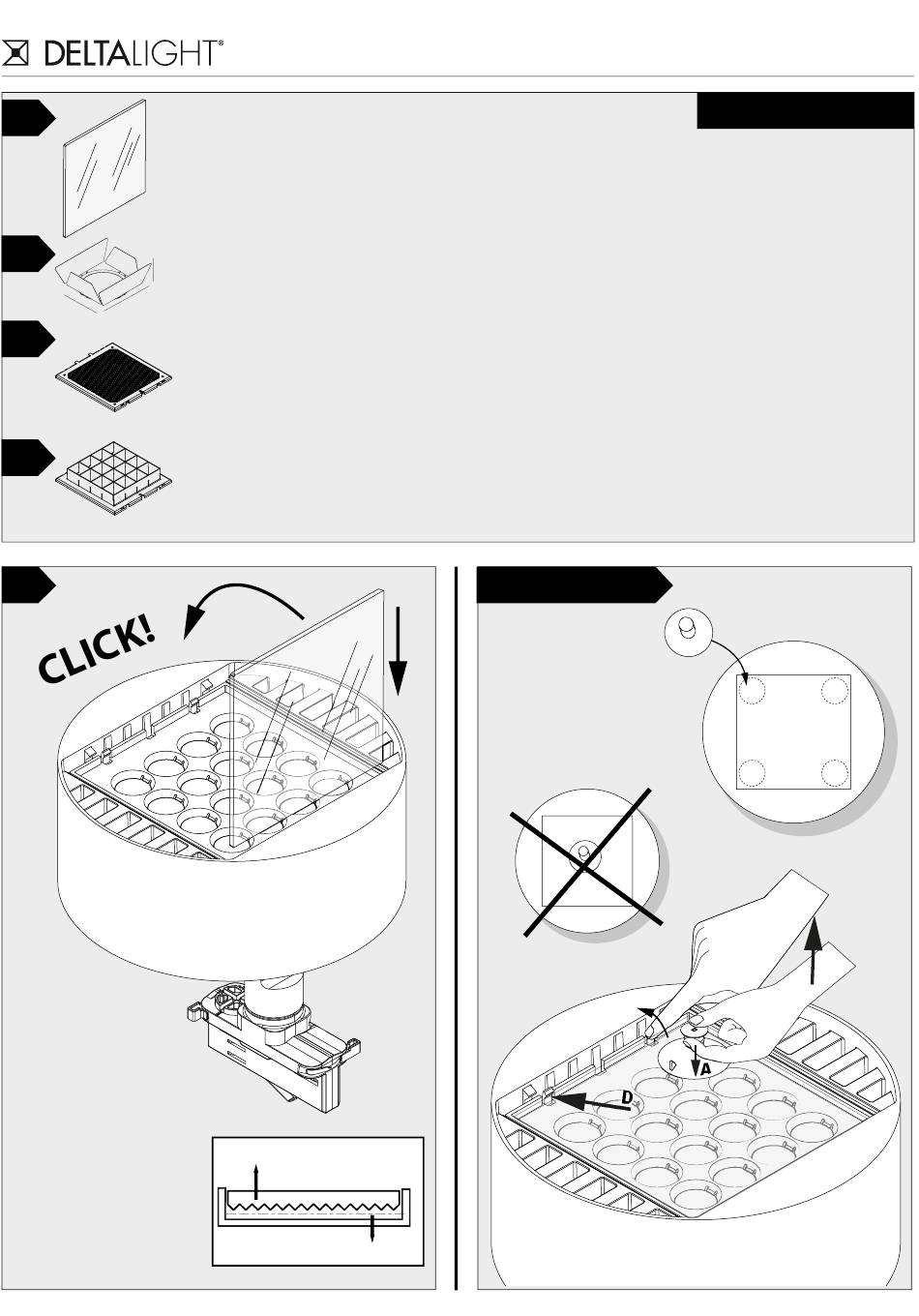 DELTALIGHT®

CLICK!

A

D