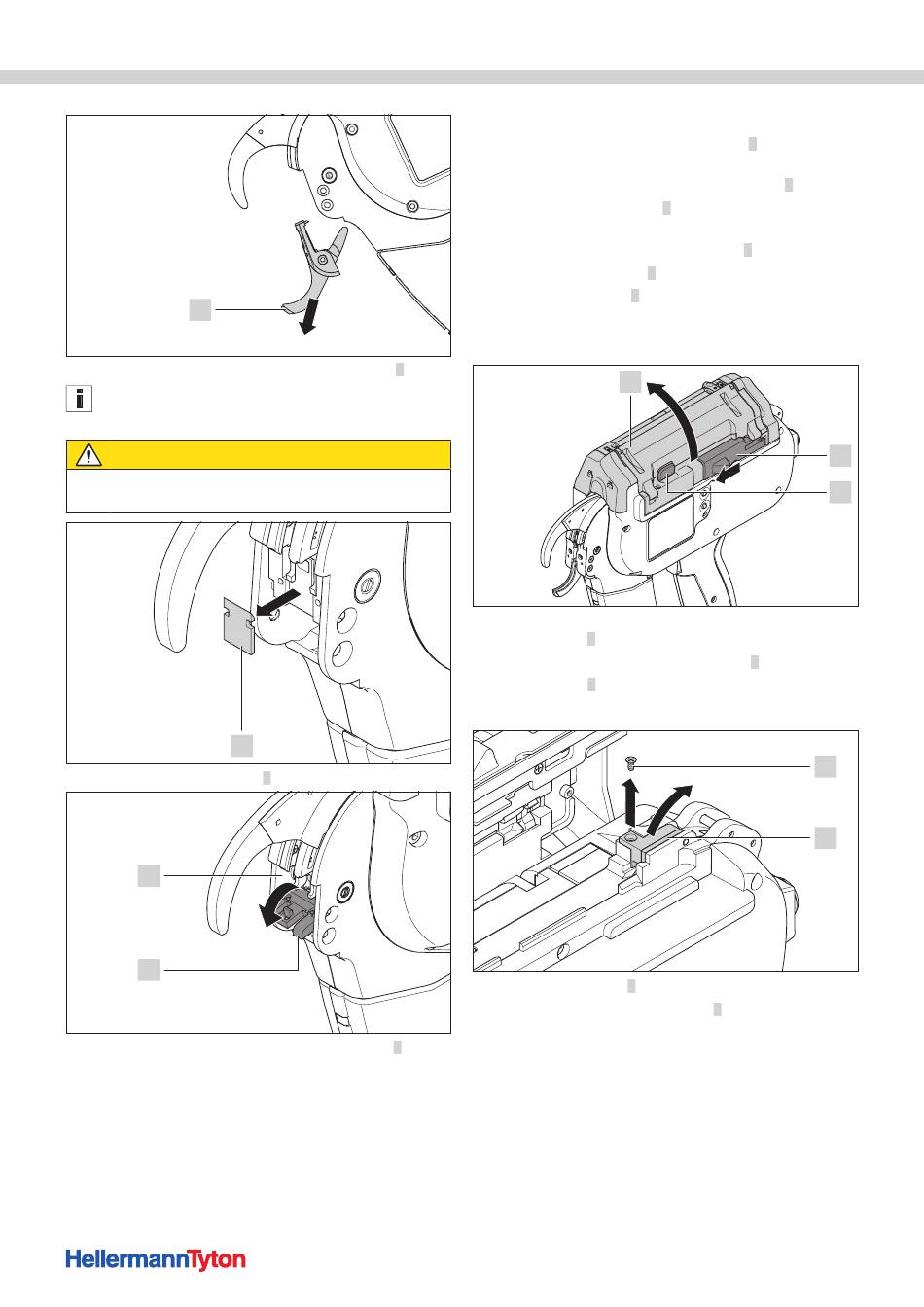 HellermannTyton