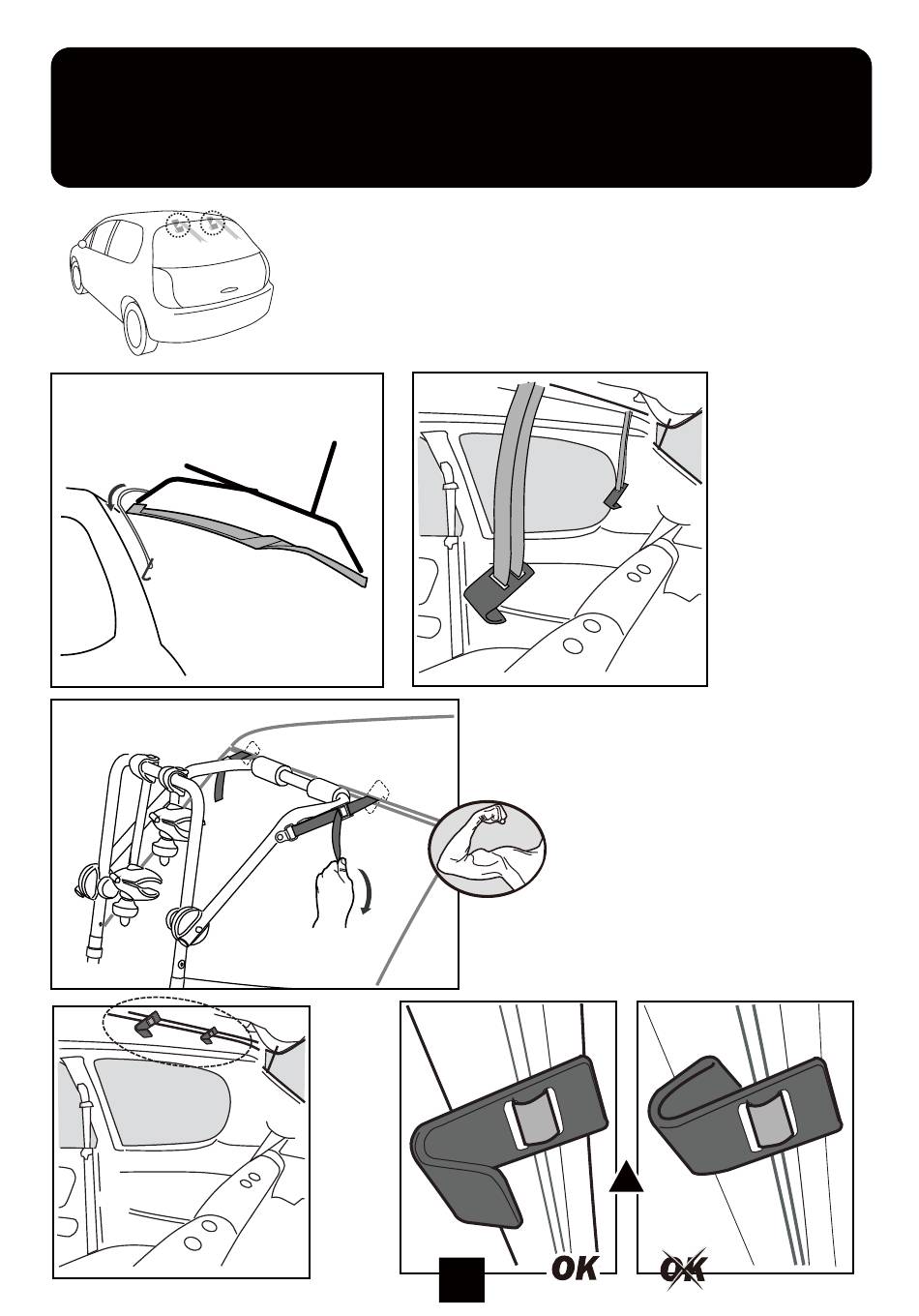 OK

OK