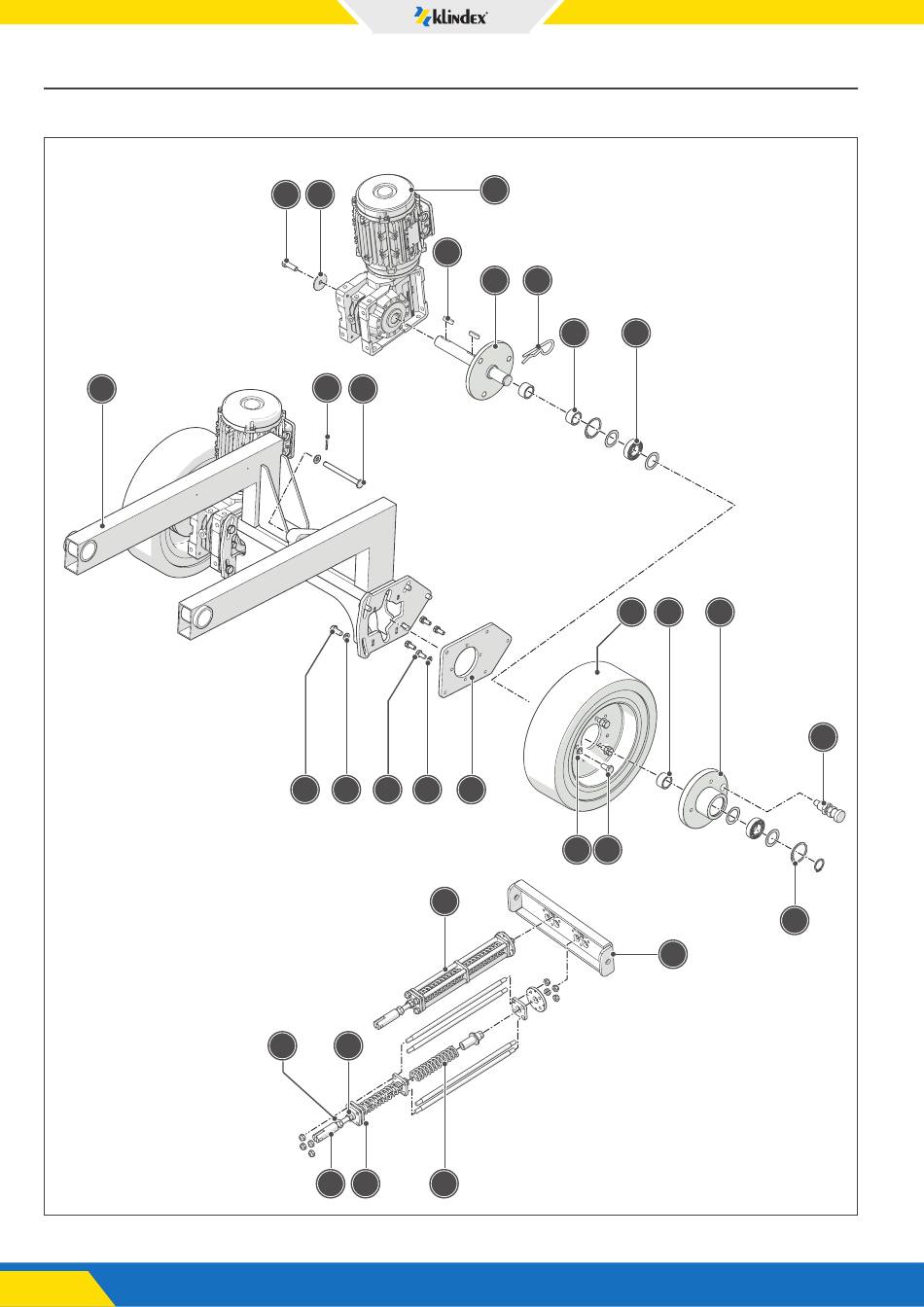 klindex