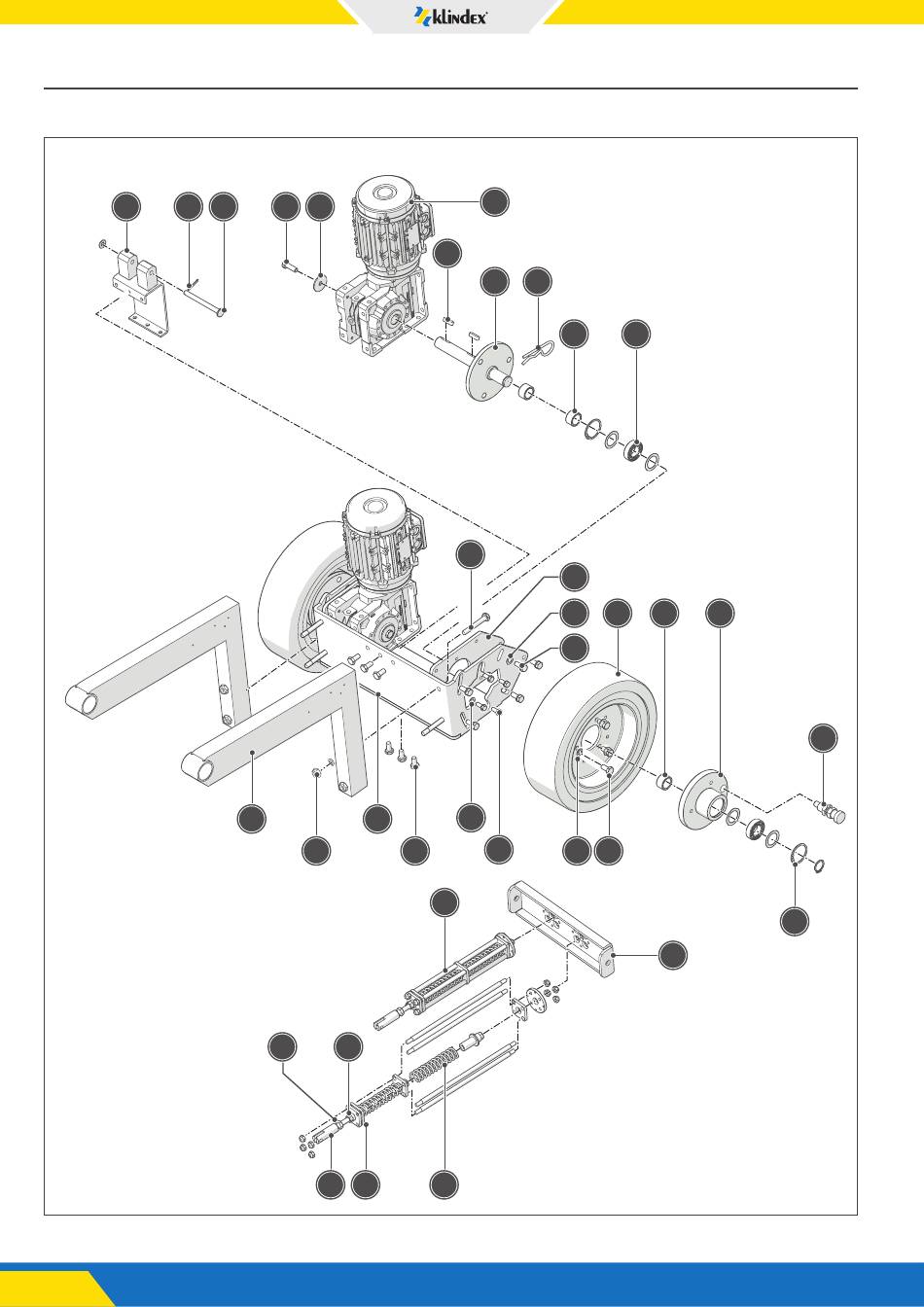 klindex