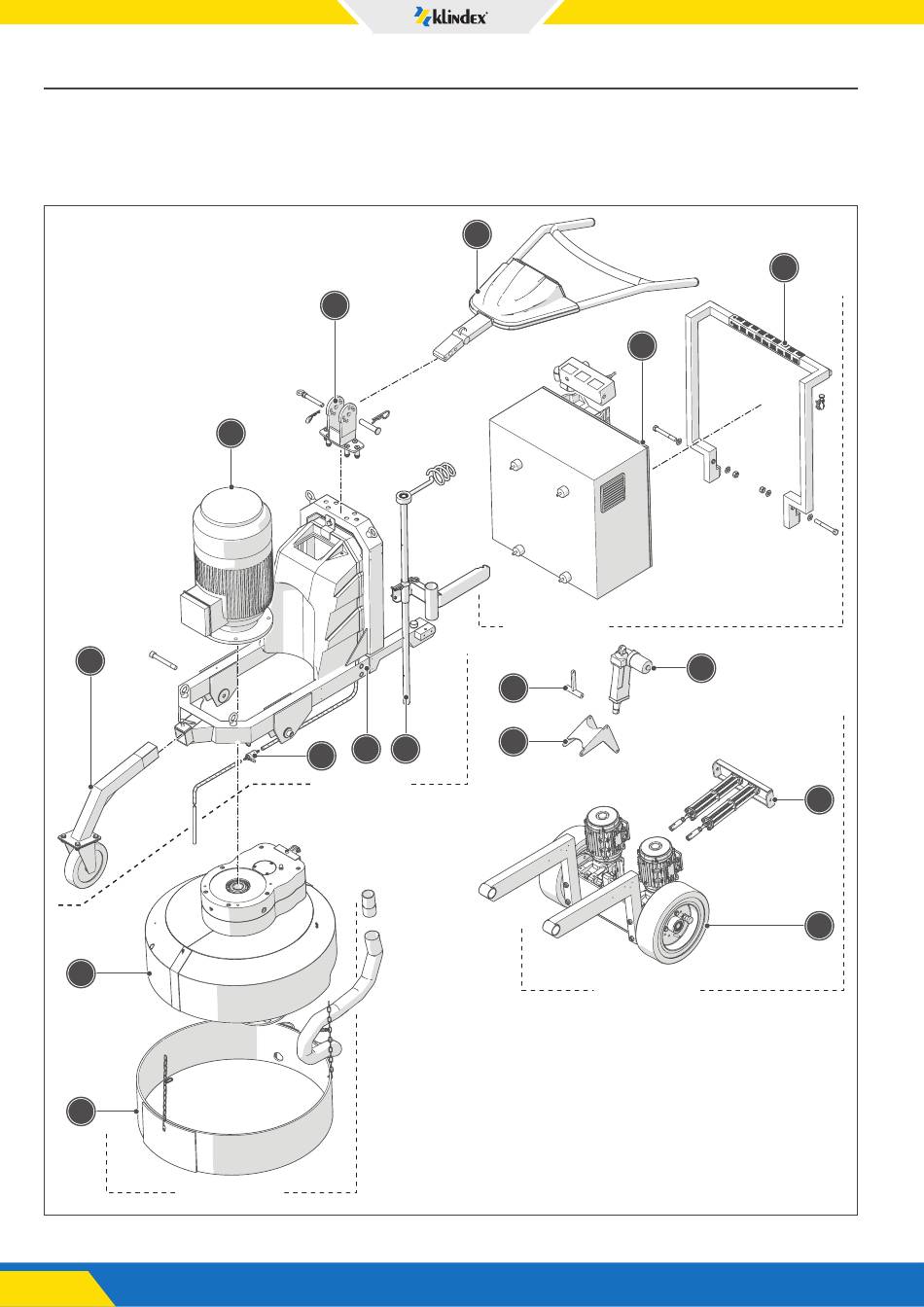 klindex