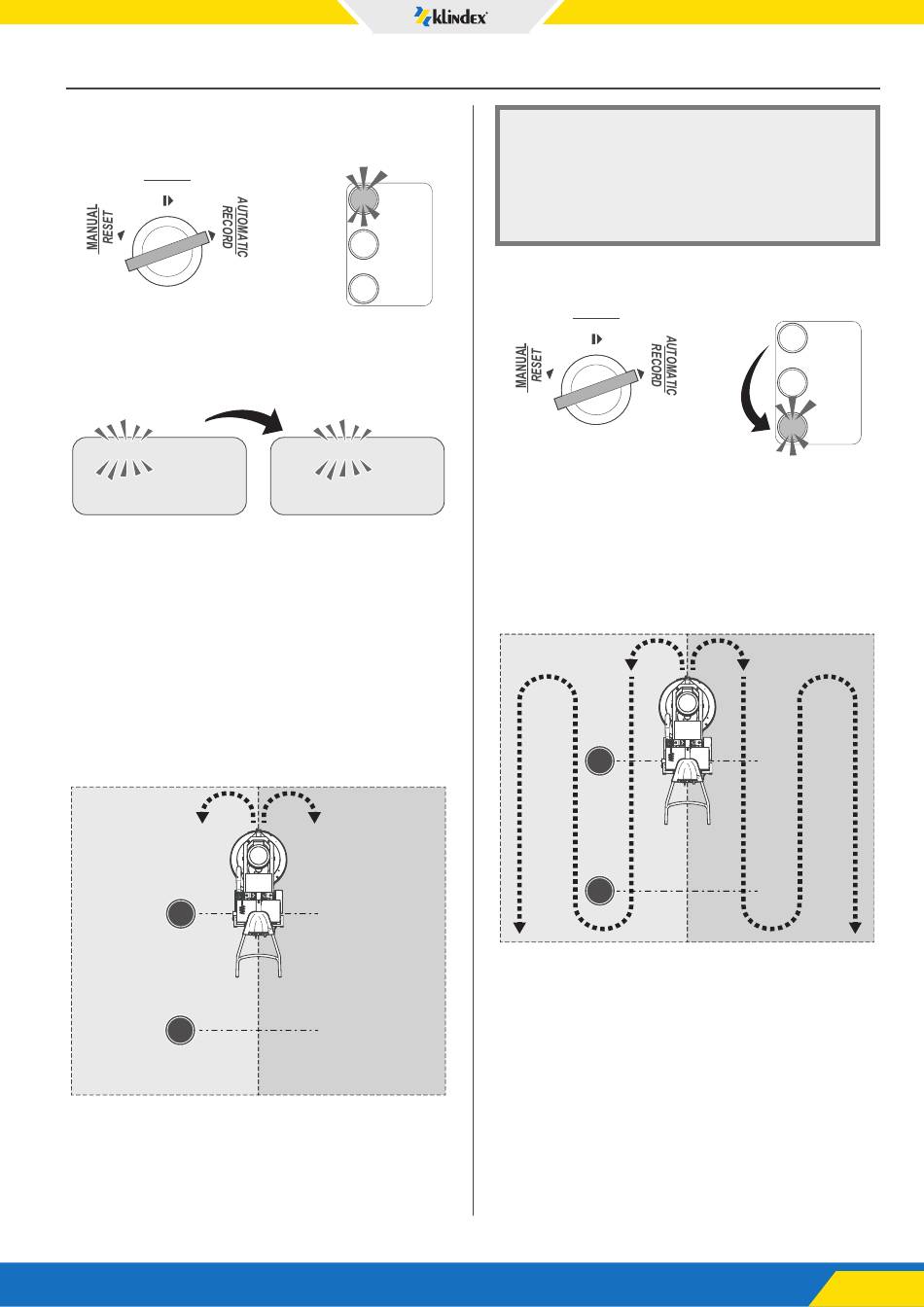 klindex

MANUAL
RESET
AUTOMATIC
RECORD

MANUAL
RESET
AUTOMATIC
RECORD