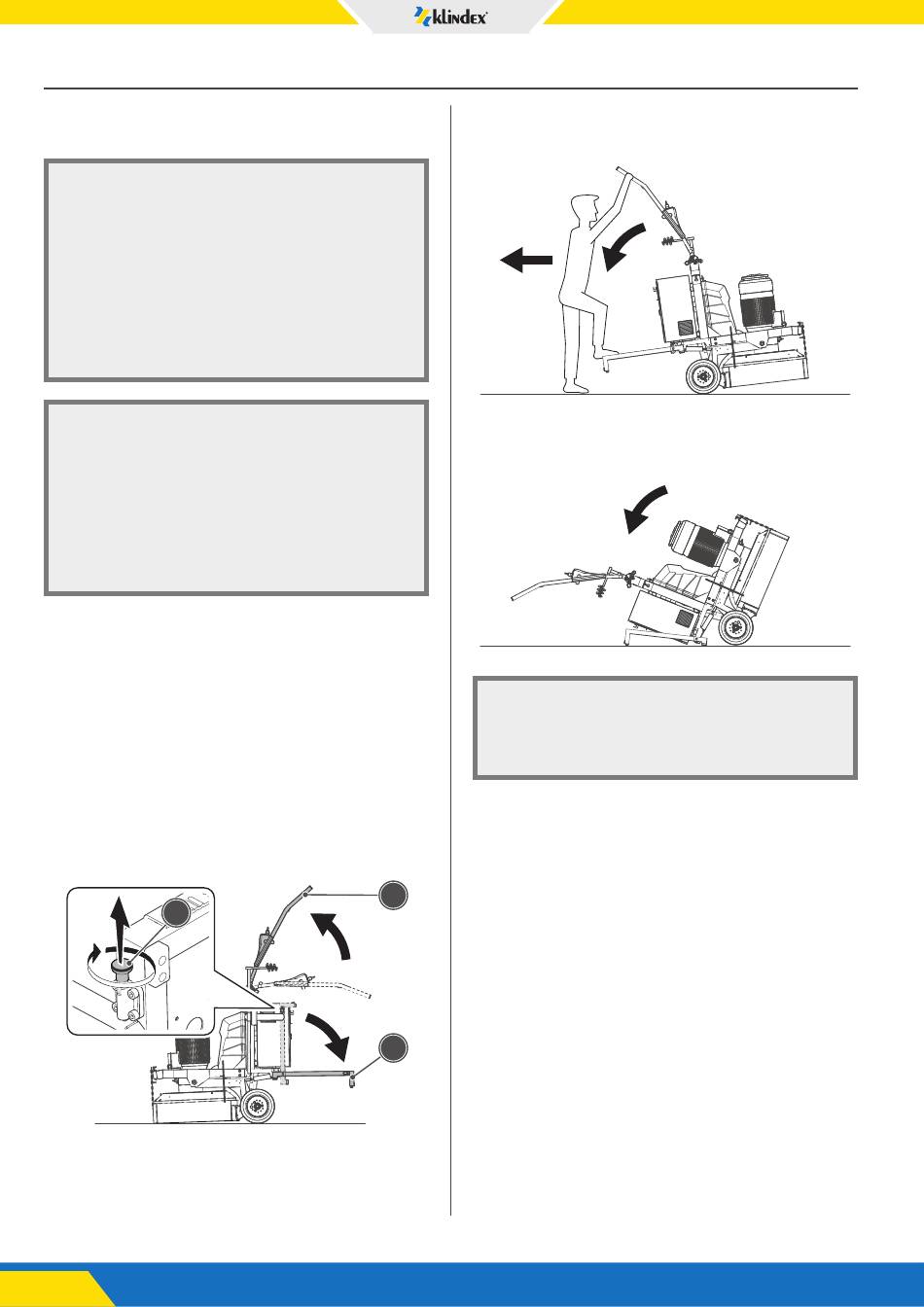 klindex