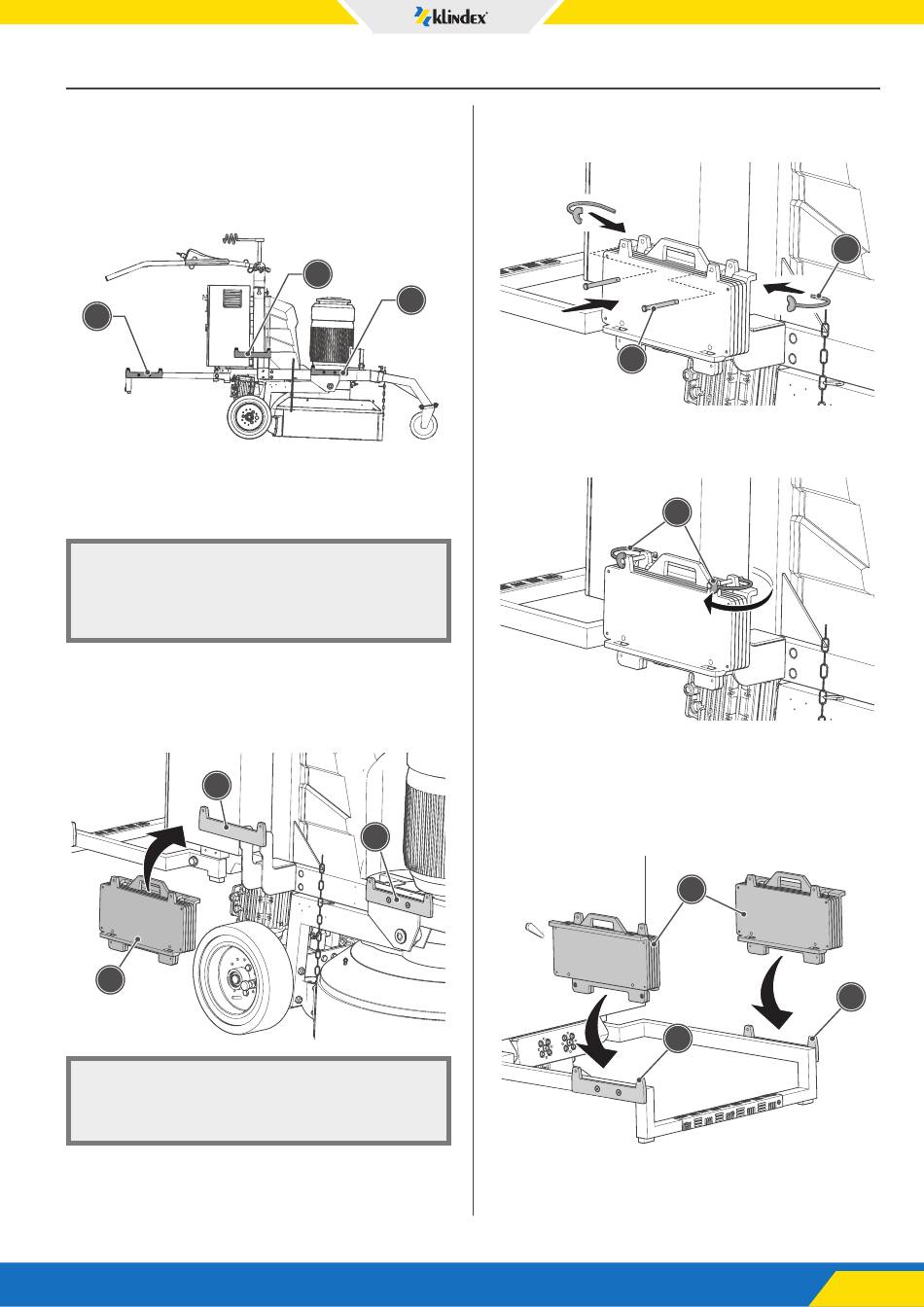 klindex