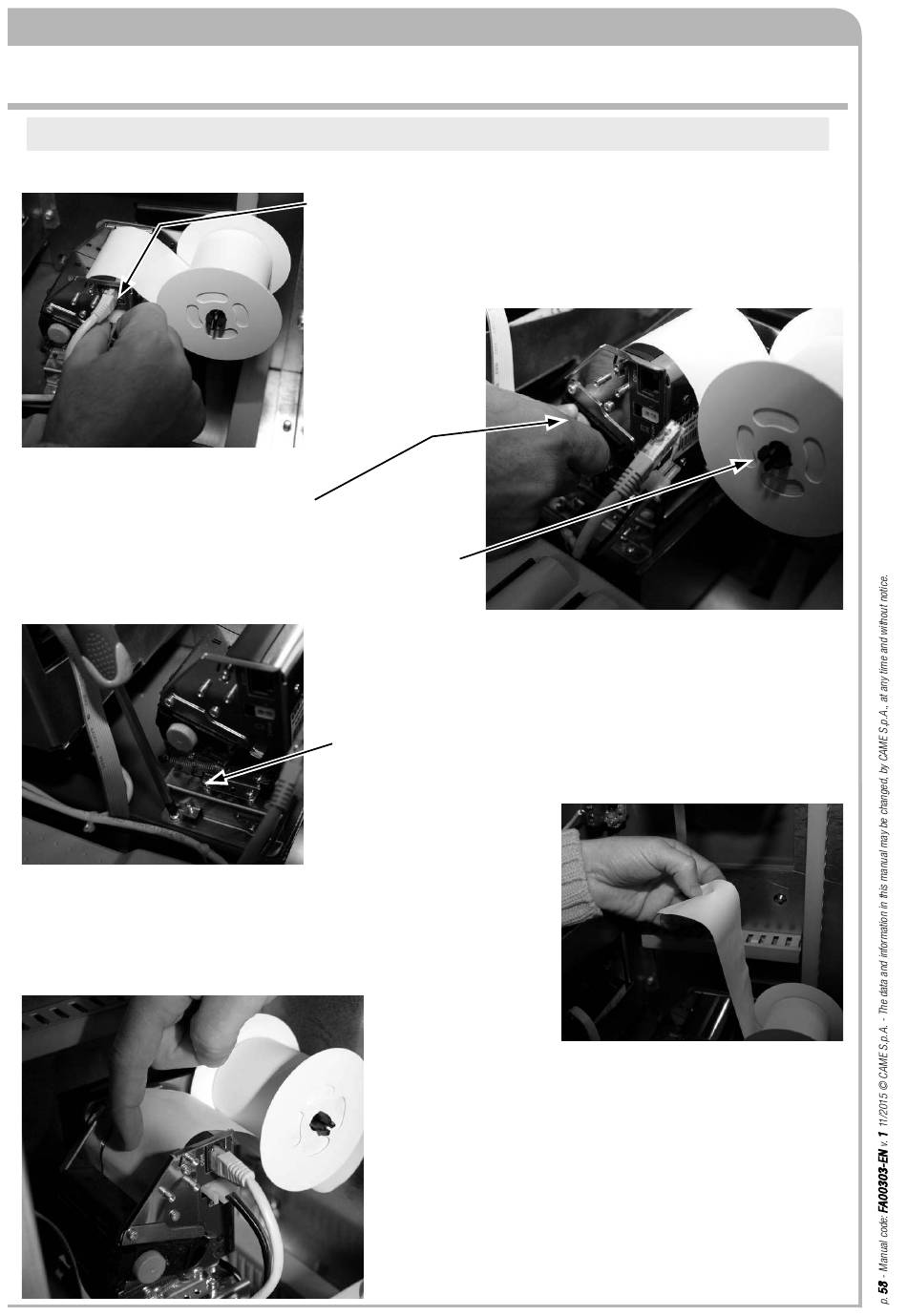 p. 58 - Manual code: FA00303-EN v. 1 11/2015 © CAME S.p.A. - The data and information in this manual may be changed, by CAME S.p.A., at any time and without notice.