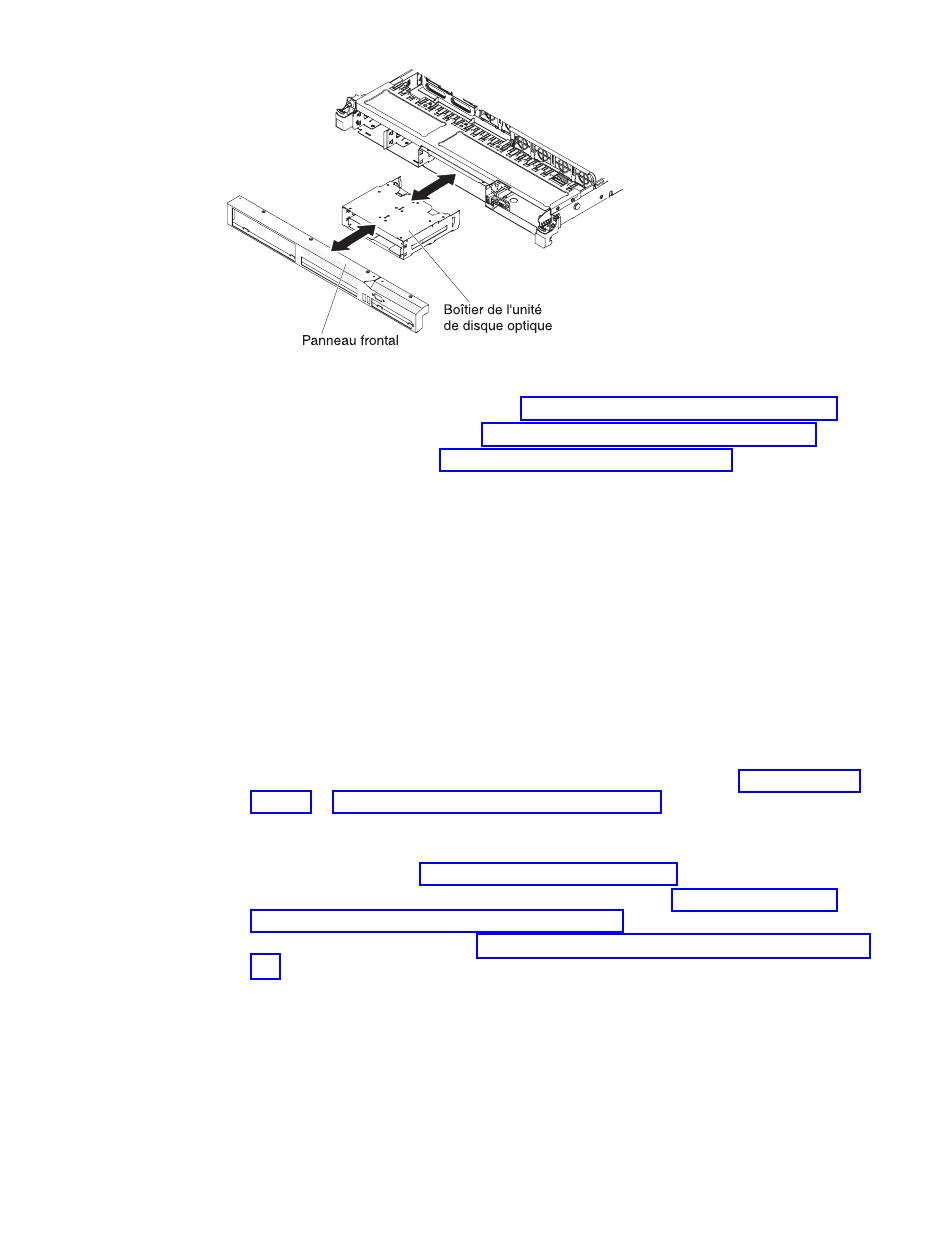 Boîtier de l'unité de disque optique

Panneau frontal