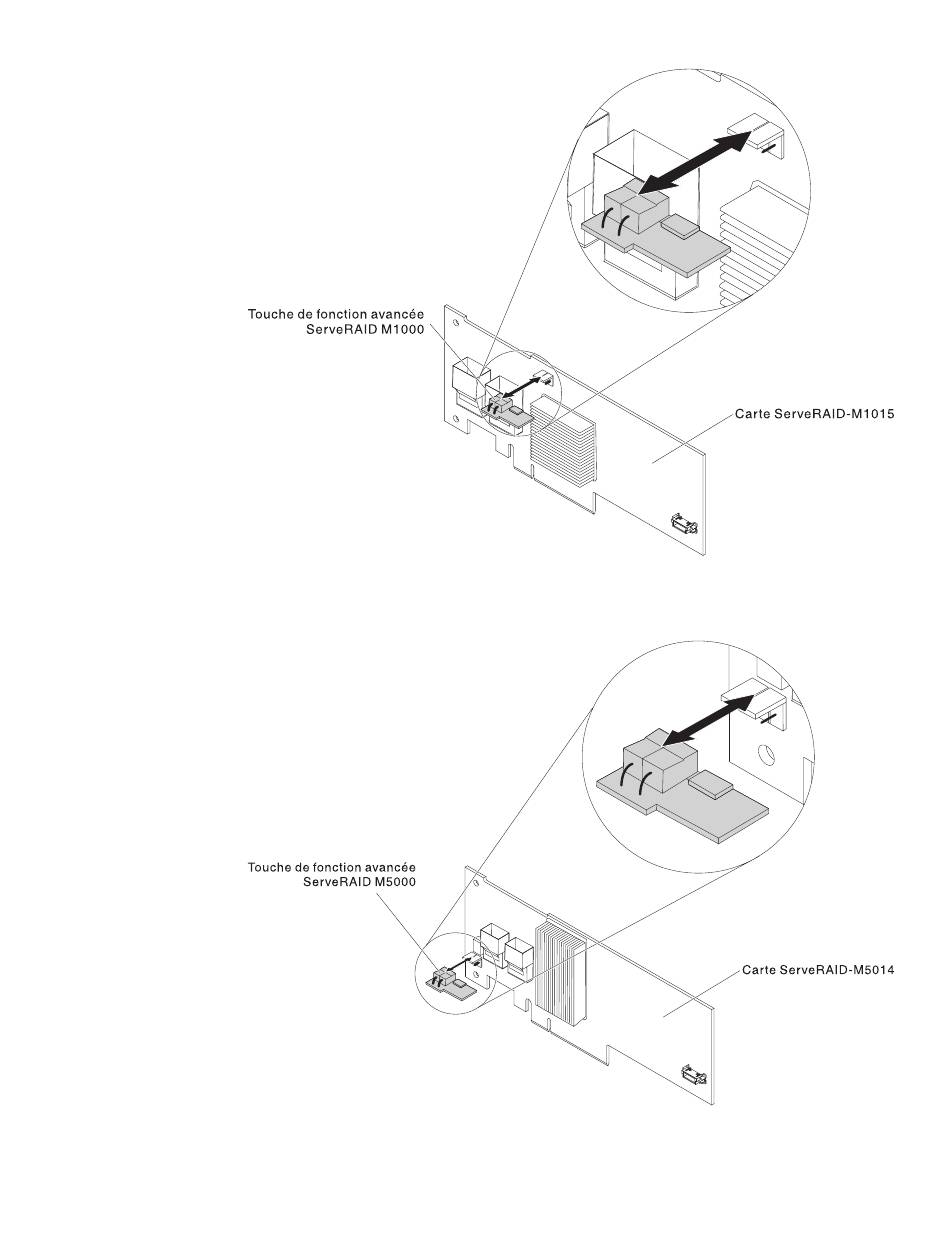 Touche de fonction avancée ServeRAID M1000

Carte ServeRAID-M1015

Touche de fonction avancée ServeRAID M5000

Carte ServeRAID-M5014