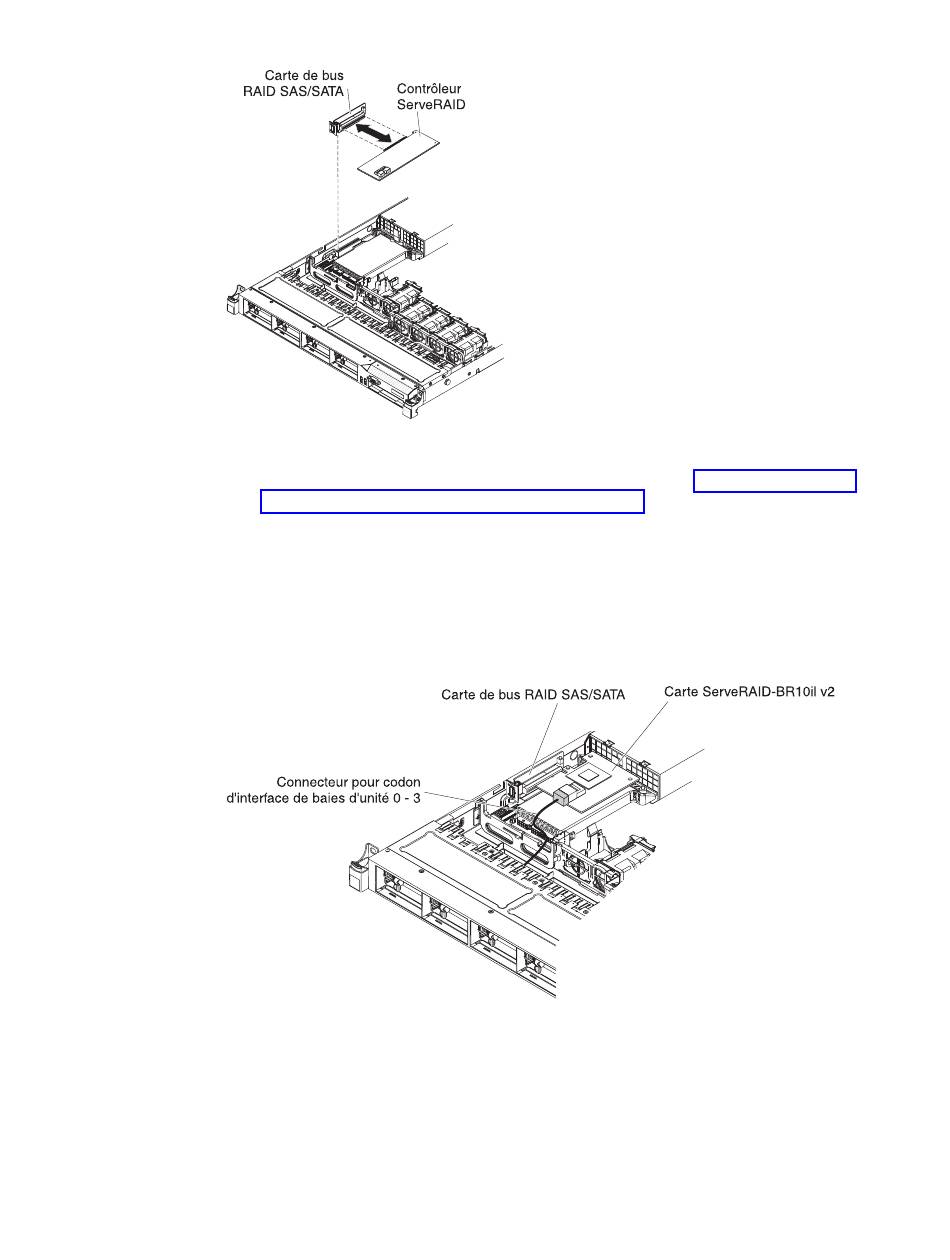 Carte de bus RAID SAS/SATA

Contrôleur ServeRAID

Carte de bus RAID SAS/SATA

Carte ServeRAID-BR10il v2

Connecteur pour codon d'interface de baies d'unité 0 - 3