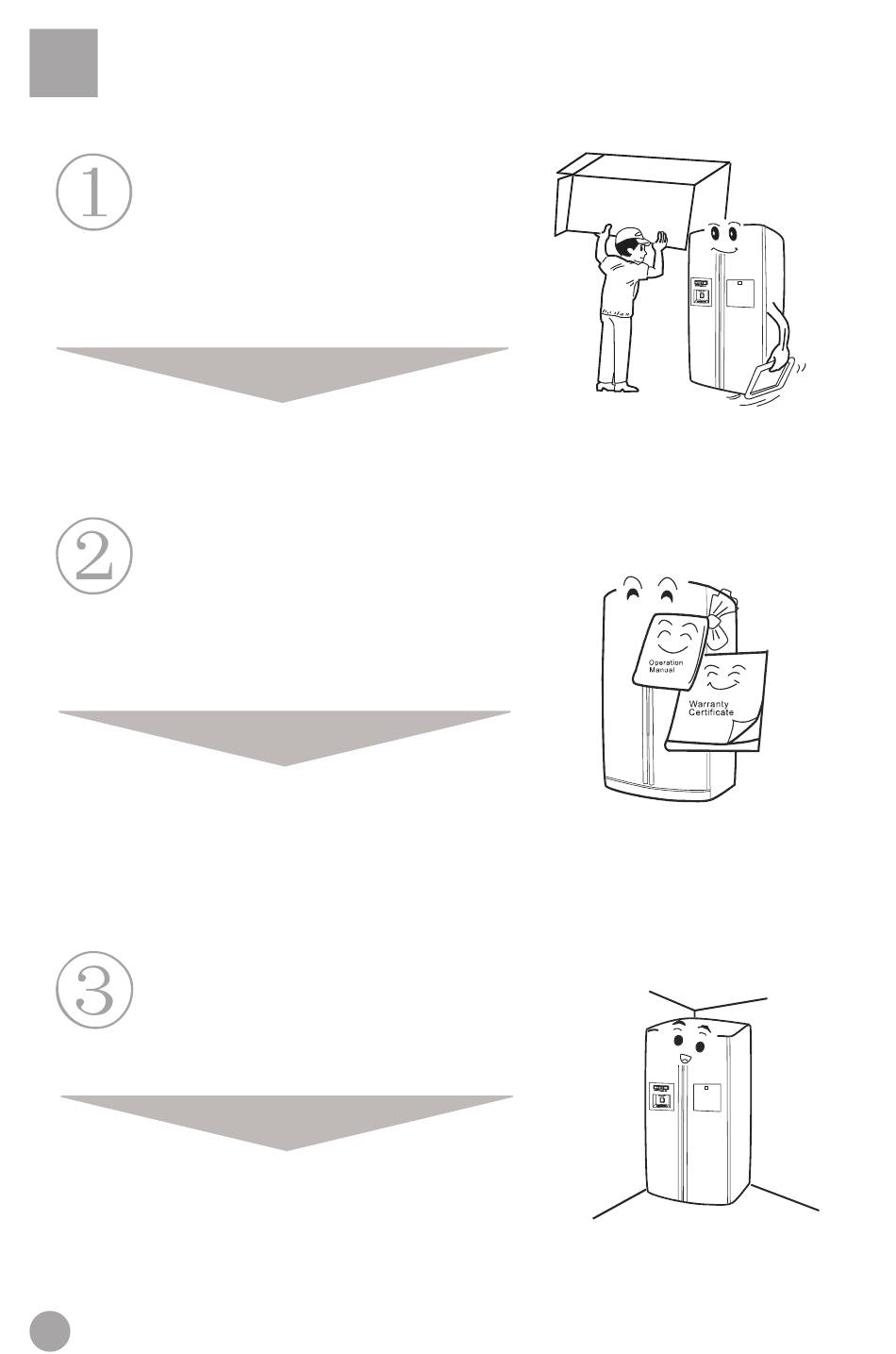 ①

②

Operation Manual

Warranty Certificate

③