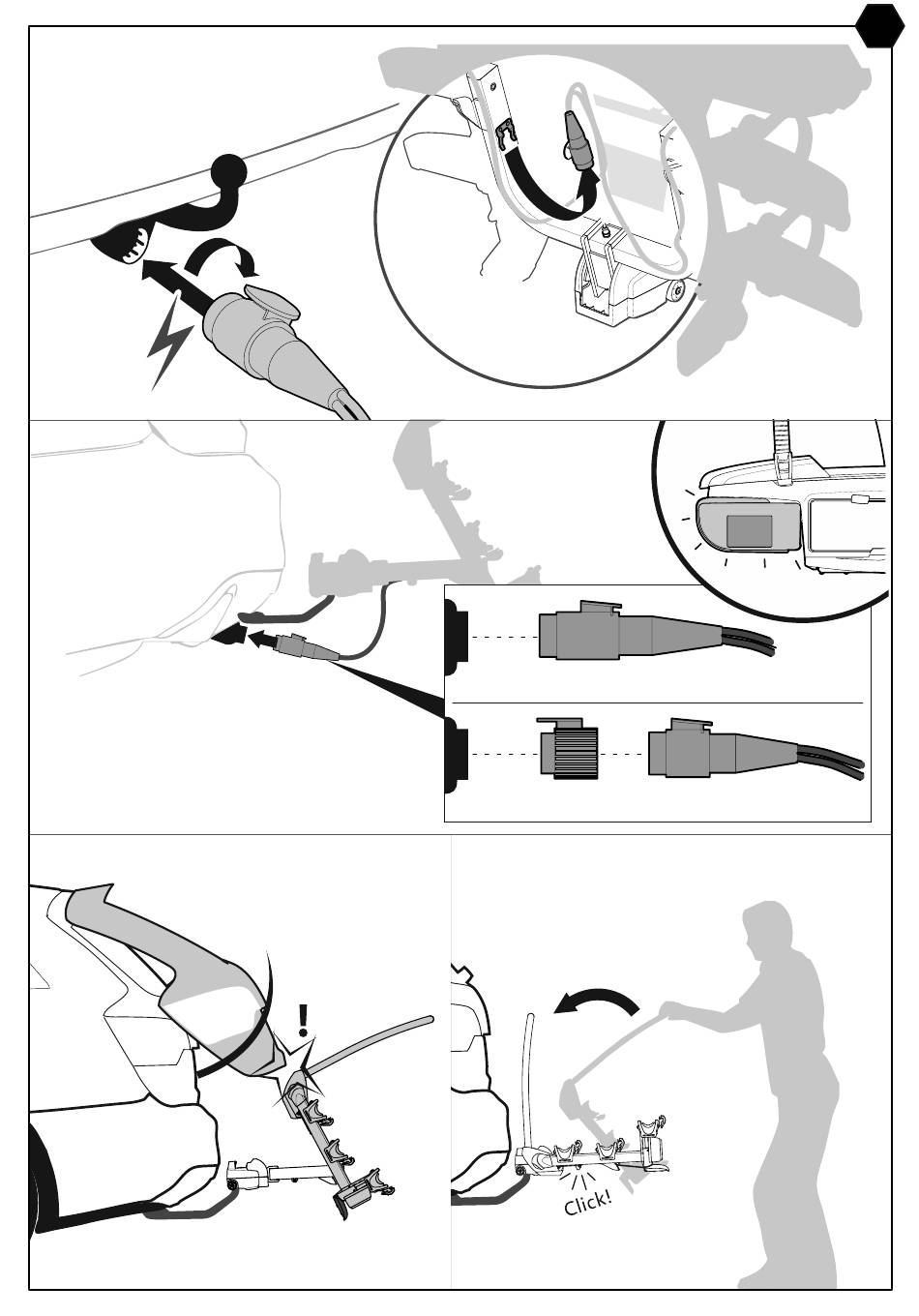 !

Click!