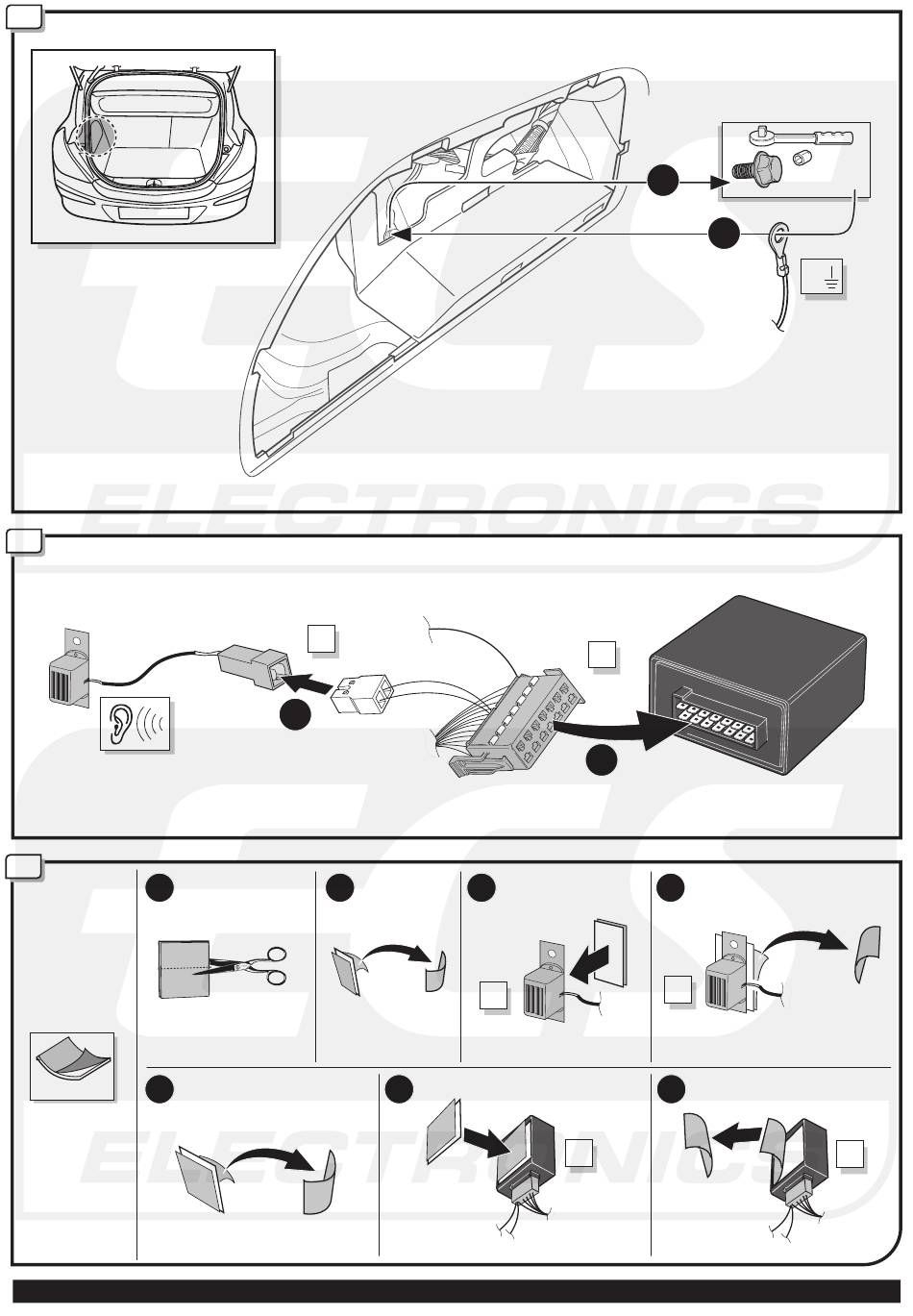 ECS ELECTRONICS

ECS ELECTRONICS