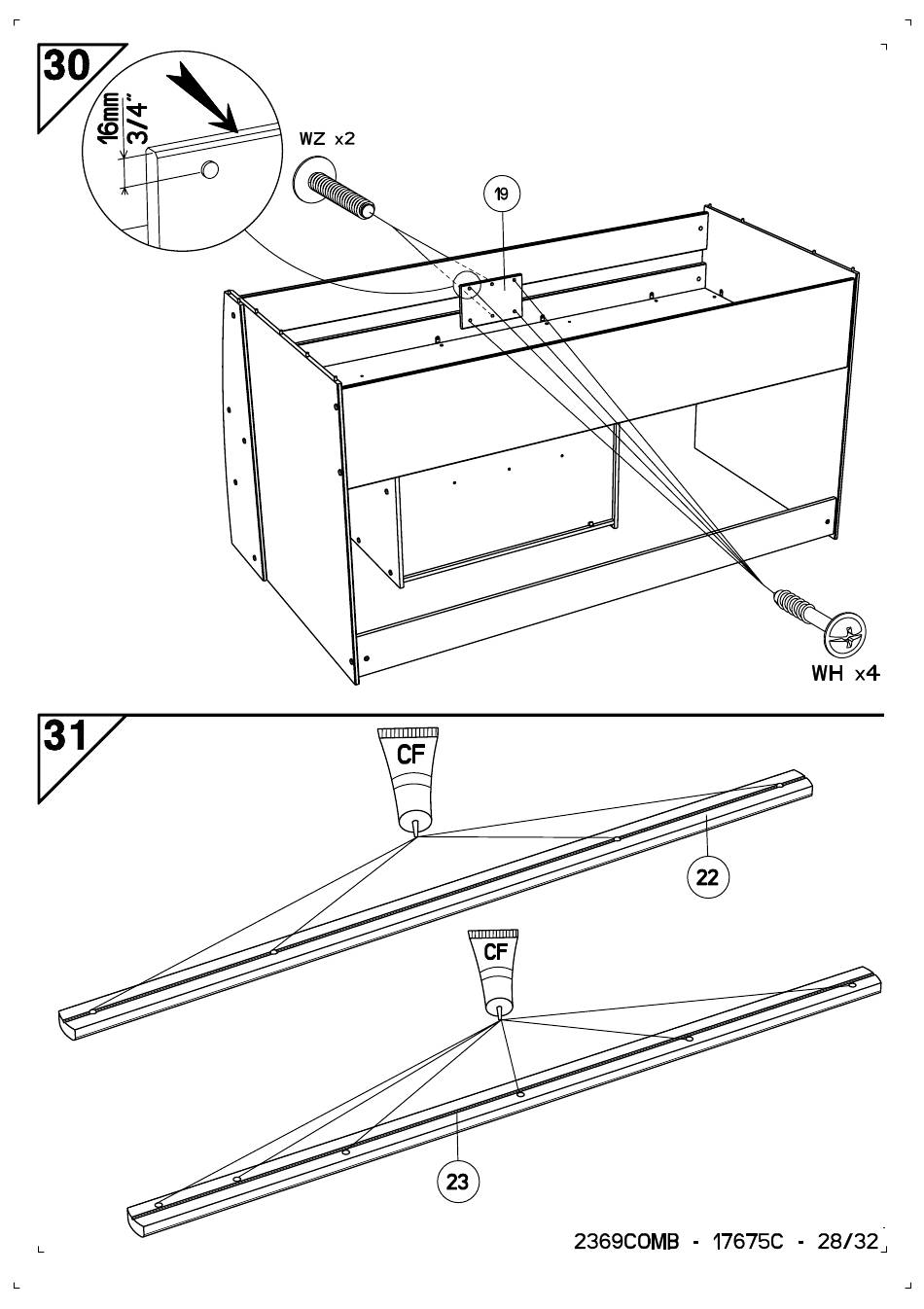 30

16mm
3/4"

WZ x2

19

WH x4

31

CF

22

CF

23

2369COMB - 17675C - 28/32