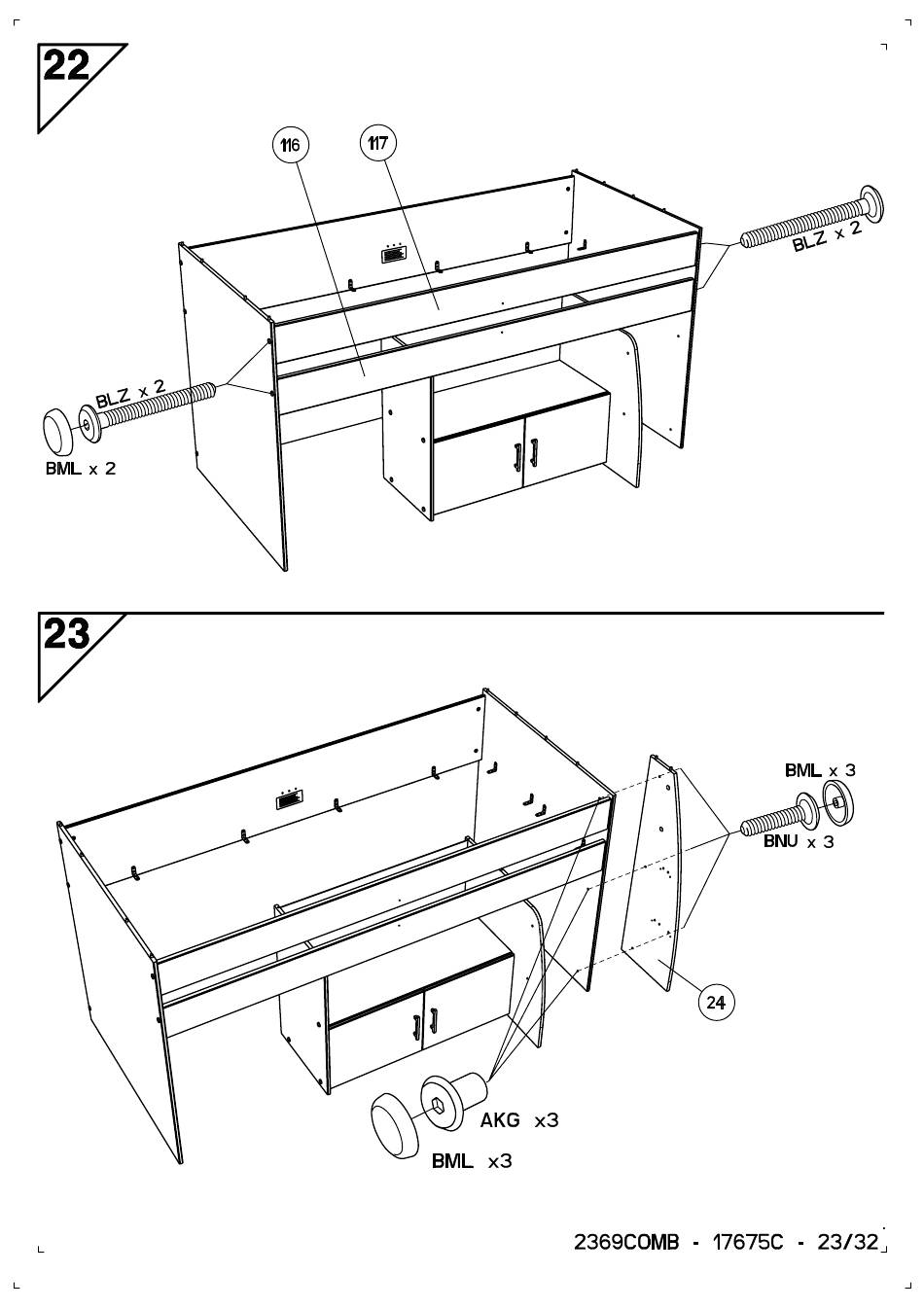 22

116

117

BLZ x 2

BLZ x 2

BML x 2

23

BML x 3

BNU x 3

24

AKG x3

BML x3

2369COMB - 17675C - 23/32