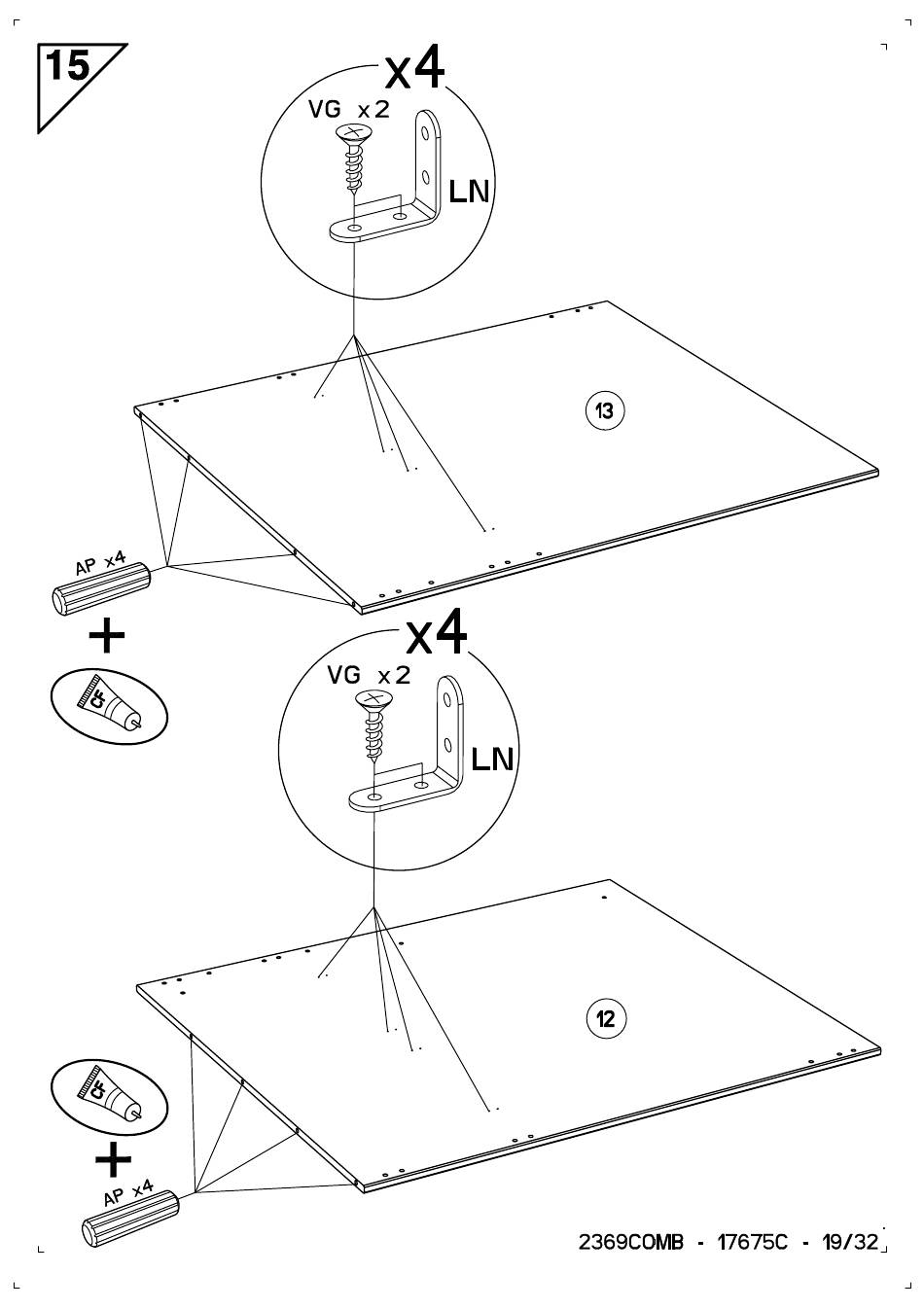 15

x4

VG x2

LN

13

AP x4

+

CF

x4

VG x2

LN

12

CF

+

AP x4

2369COMB - 17675C - 19/32