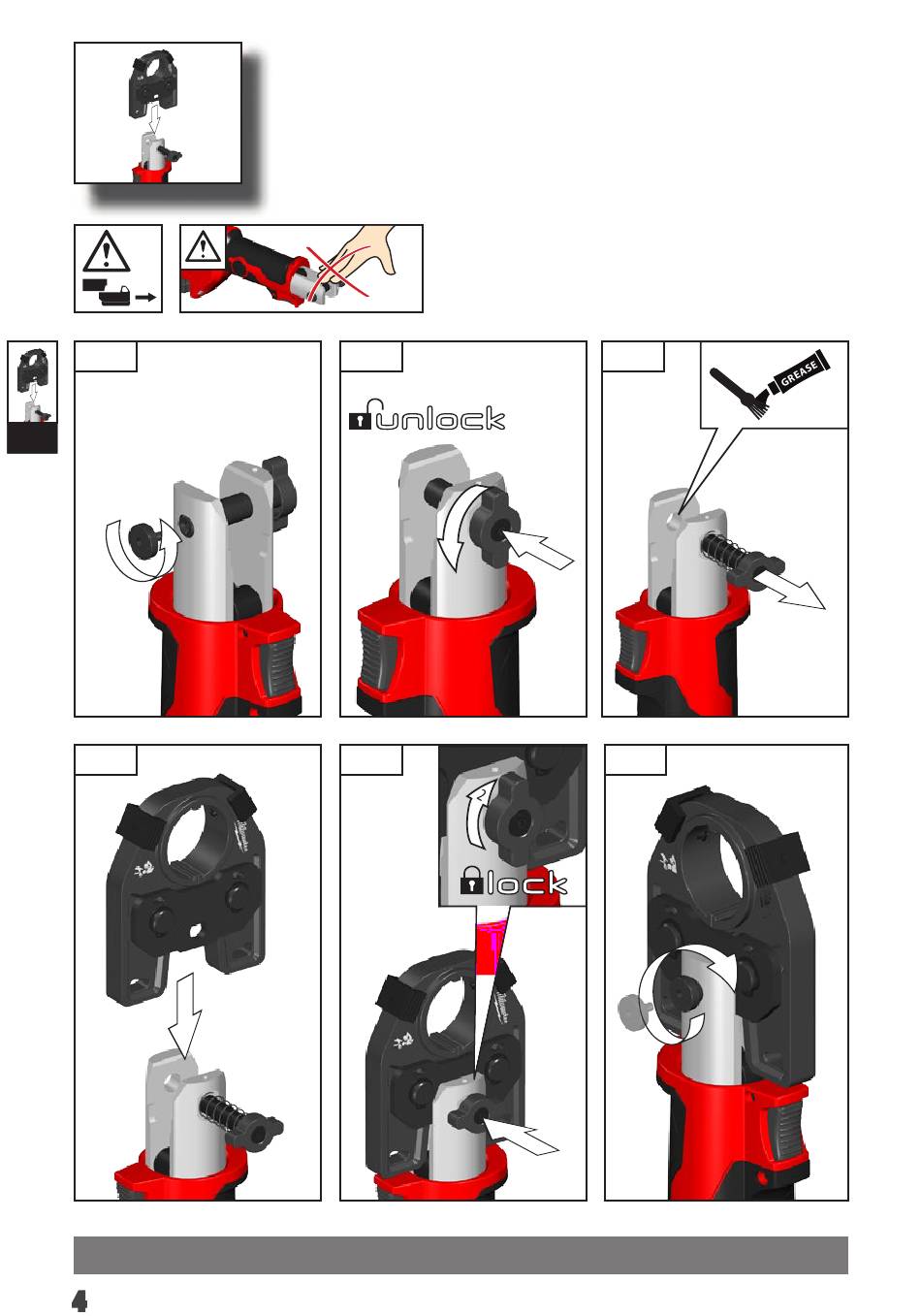 unlock

GREASE

lock

4