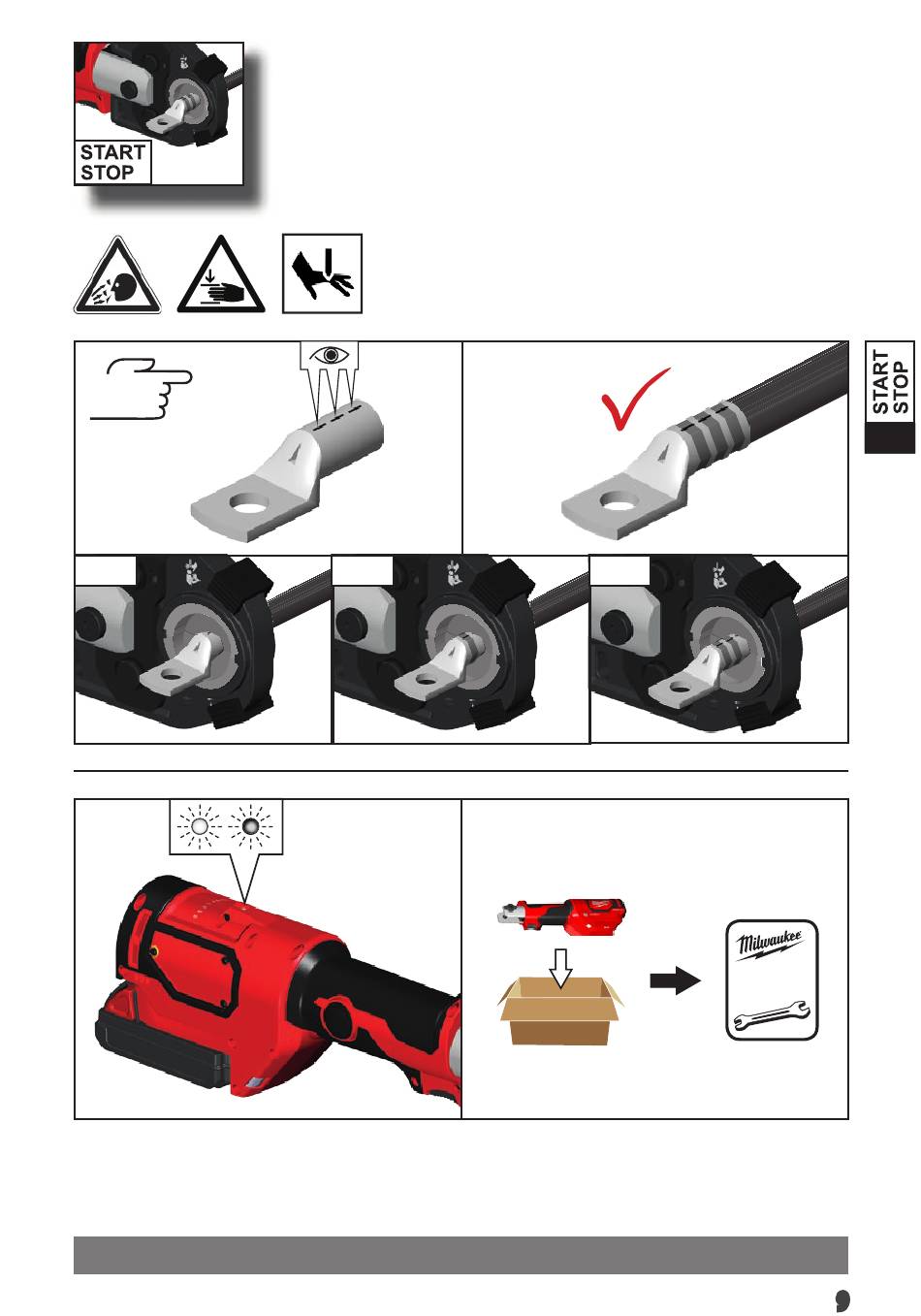 START
STOP

START
STOP

Milwaukee

9