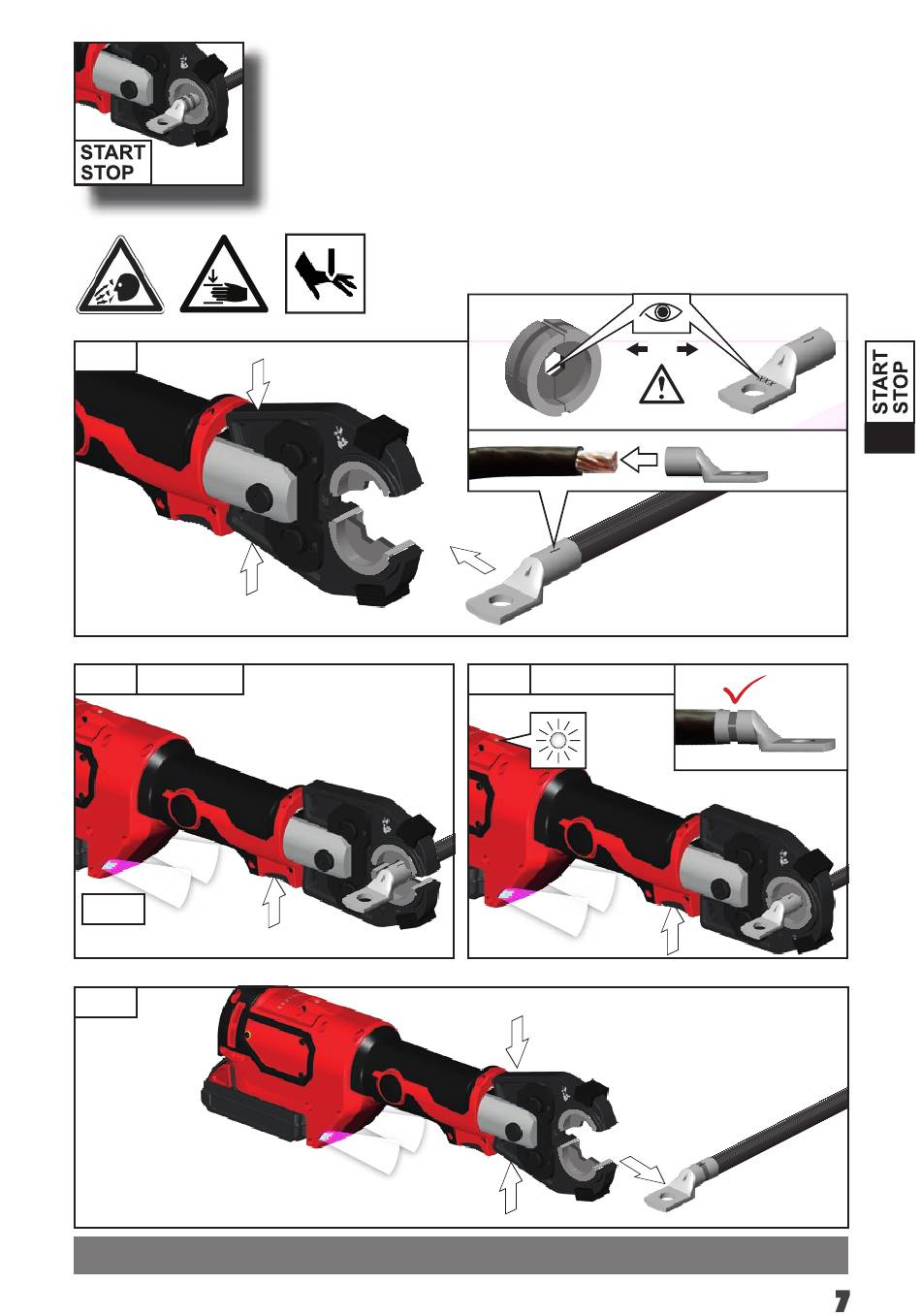 START
STOP

START
STOP

7