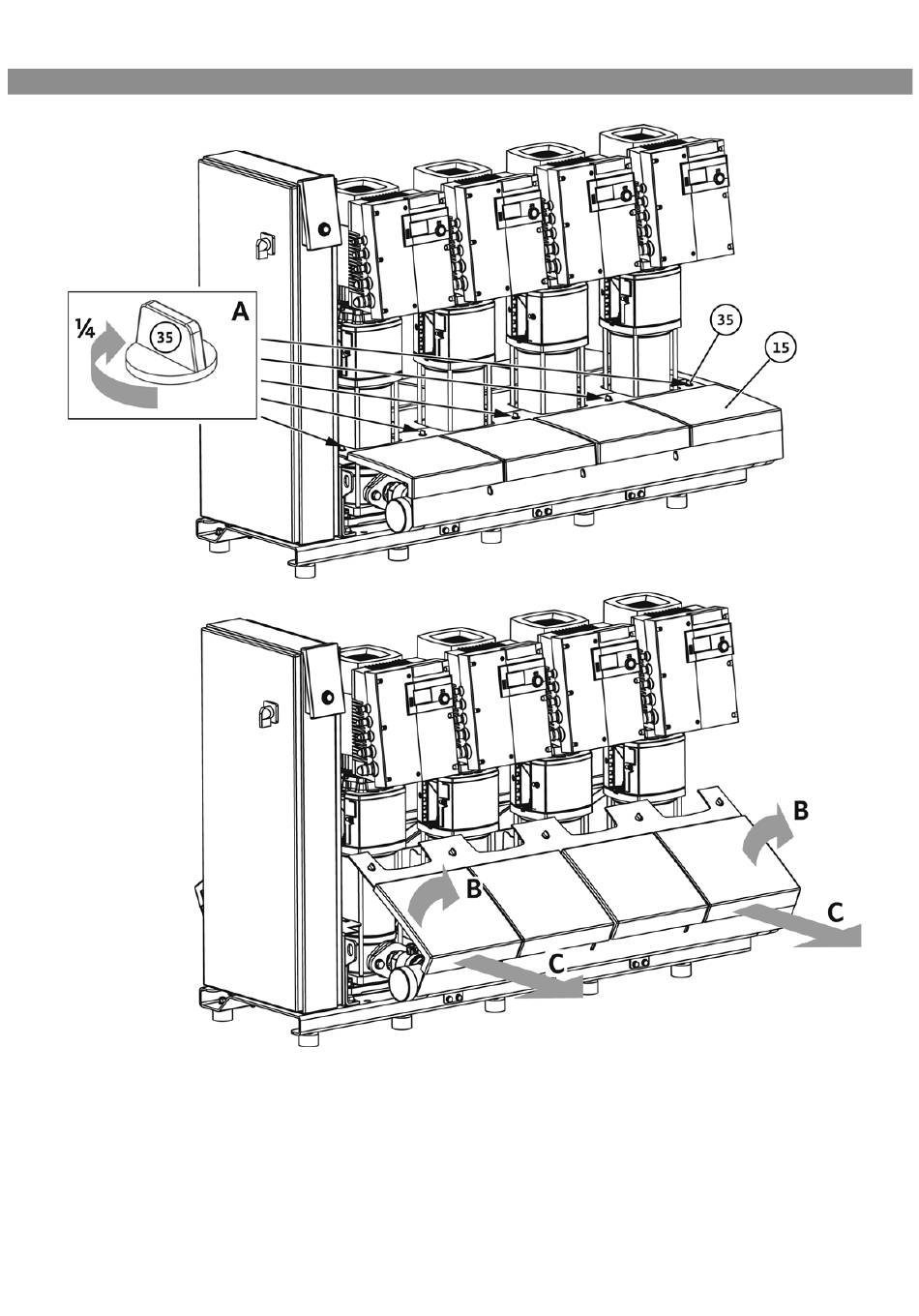 ¼
35
A
35
15
B
B
C
C