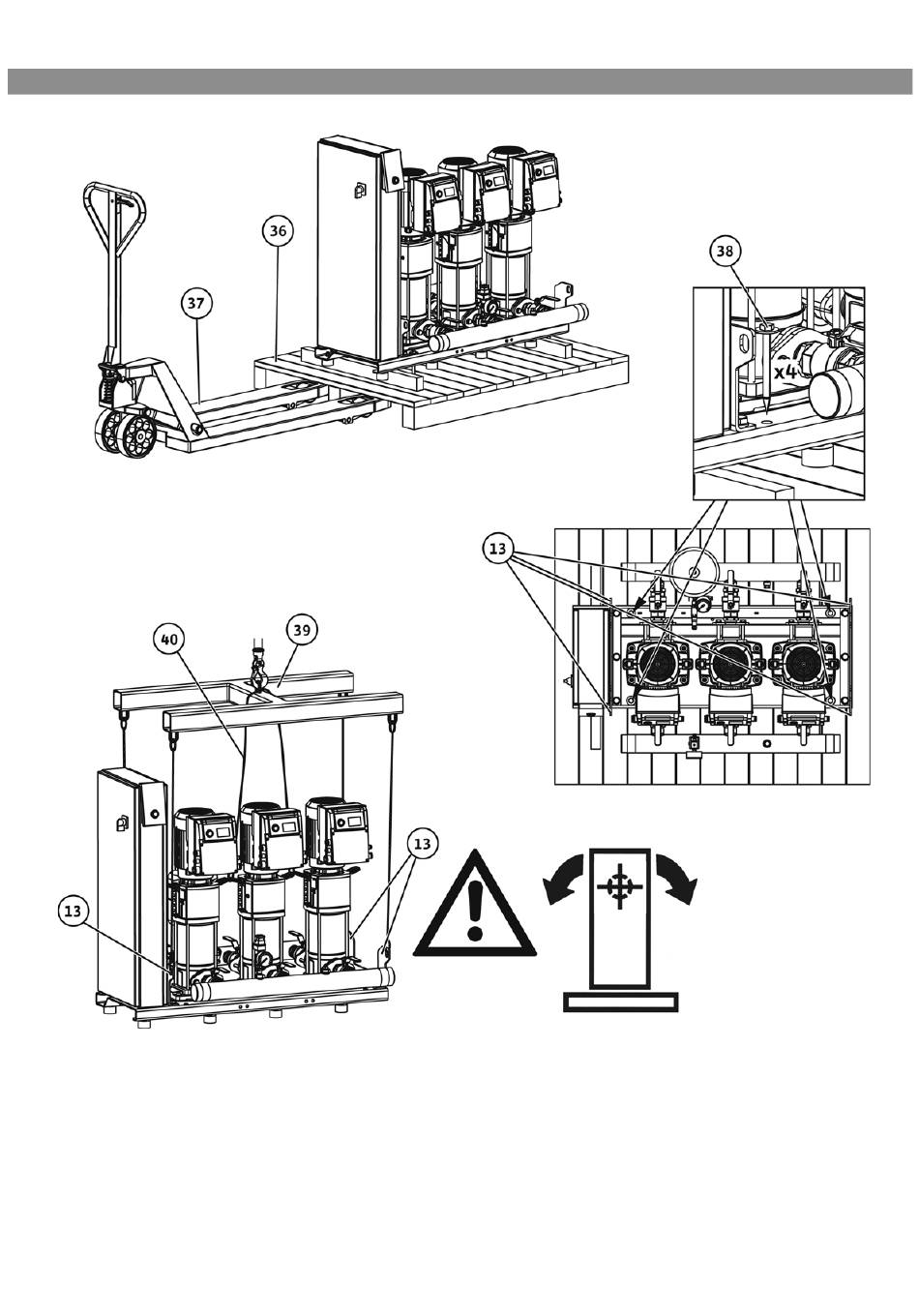 36
37
38
x4
13
40
39
13
13