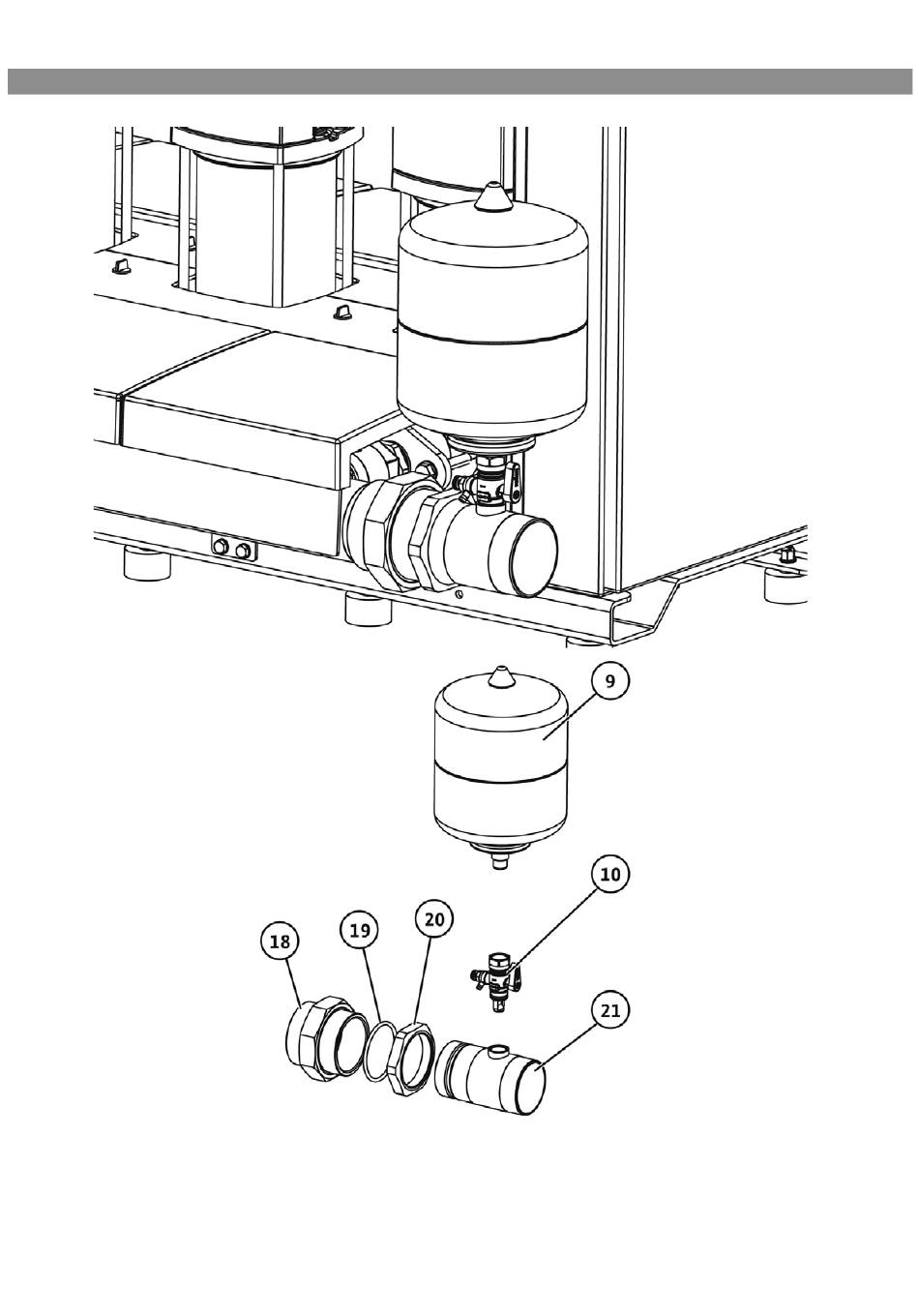 9

10

18

19

20

21