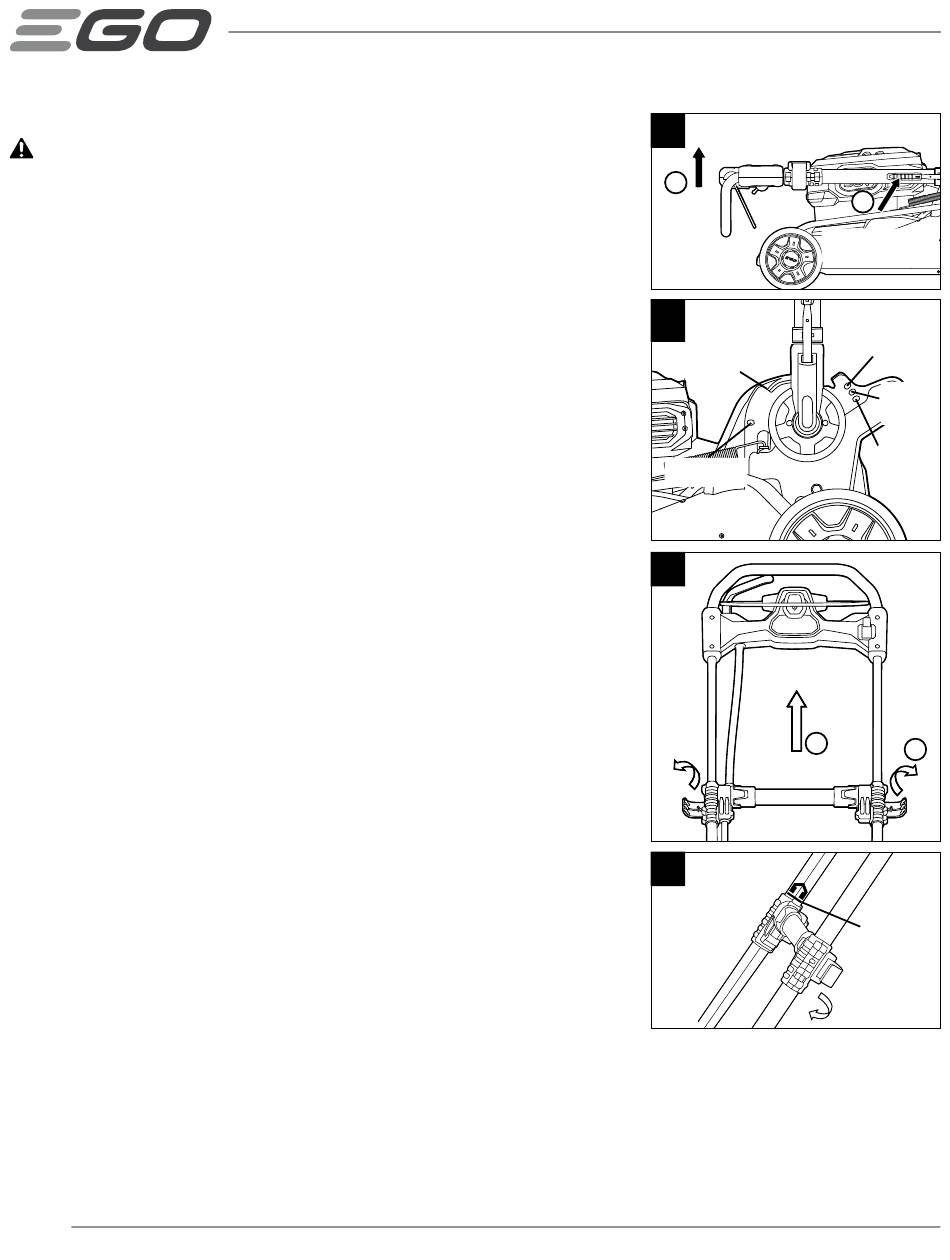 EGO