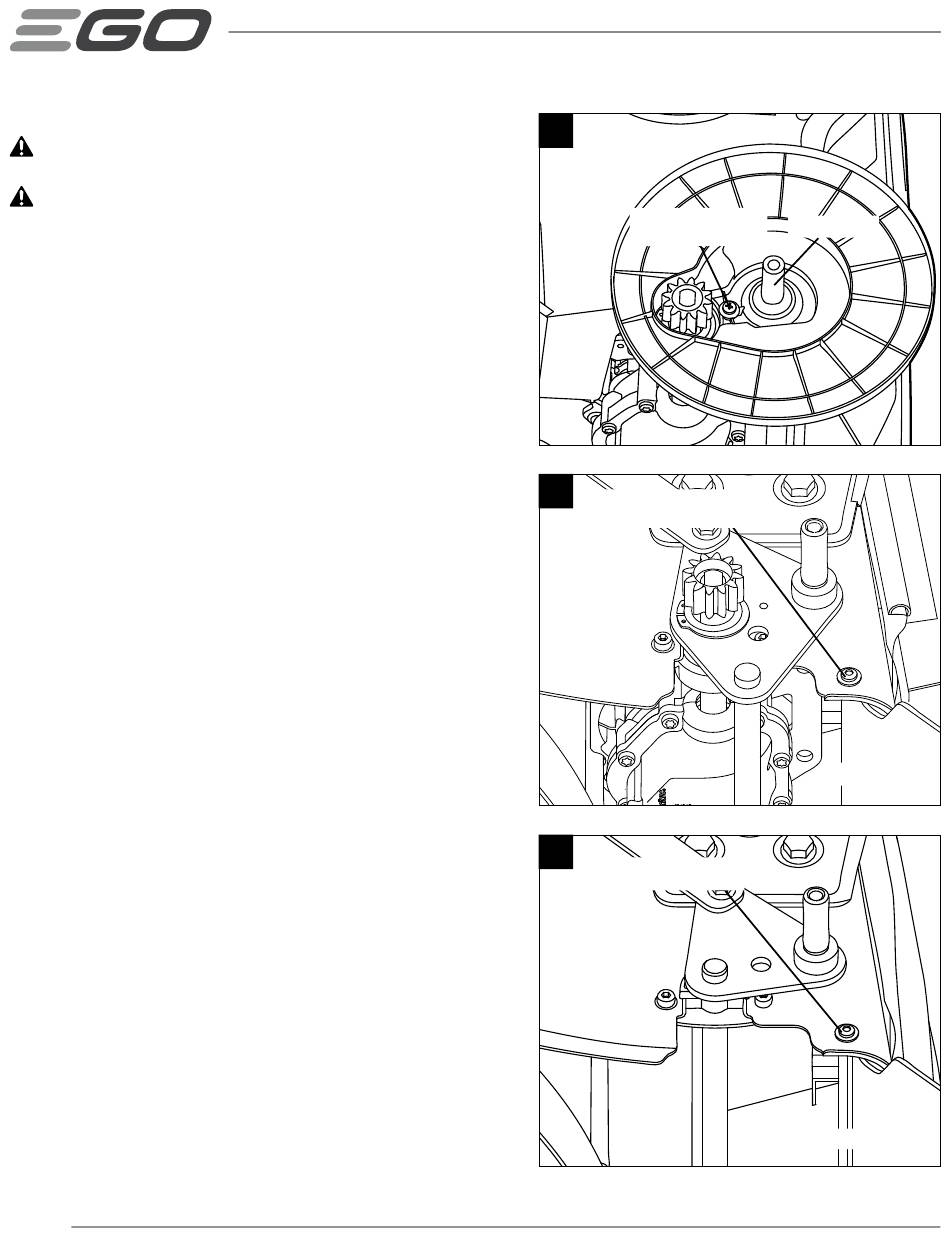 EGO