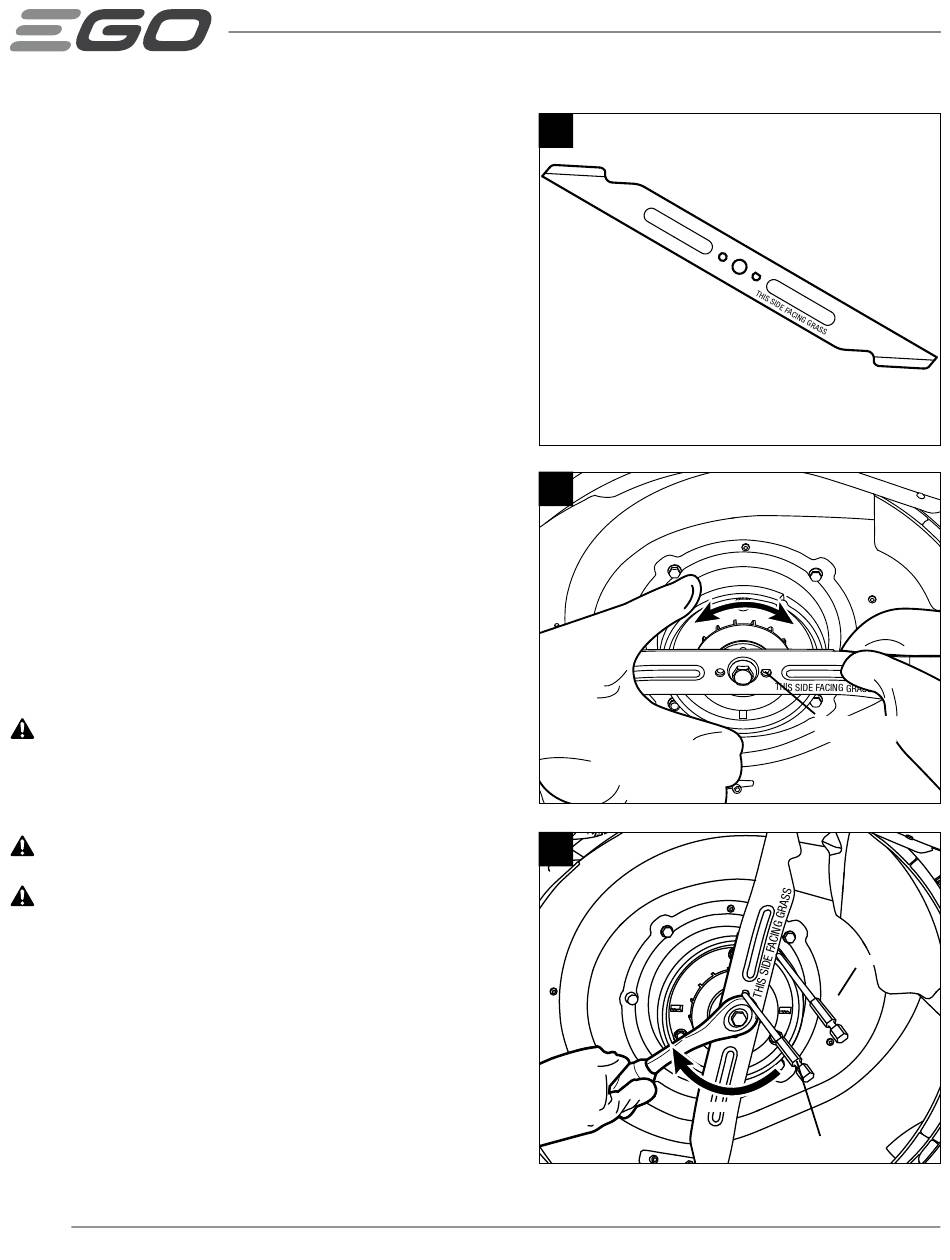 EGO

THIS SIDE FACING GRASS

THIS SIDE FACING GRASS

THIS SIDE FACING GRASS