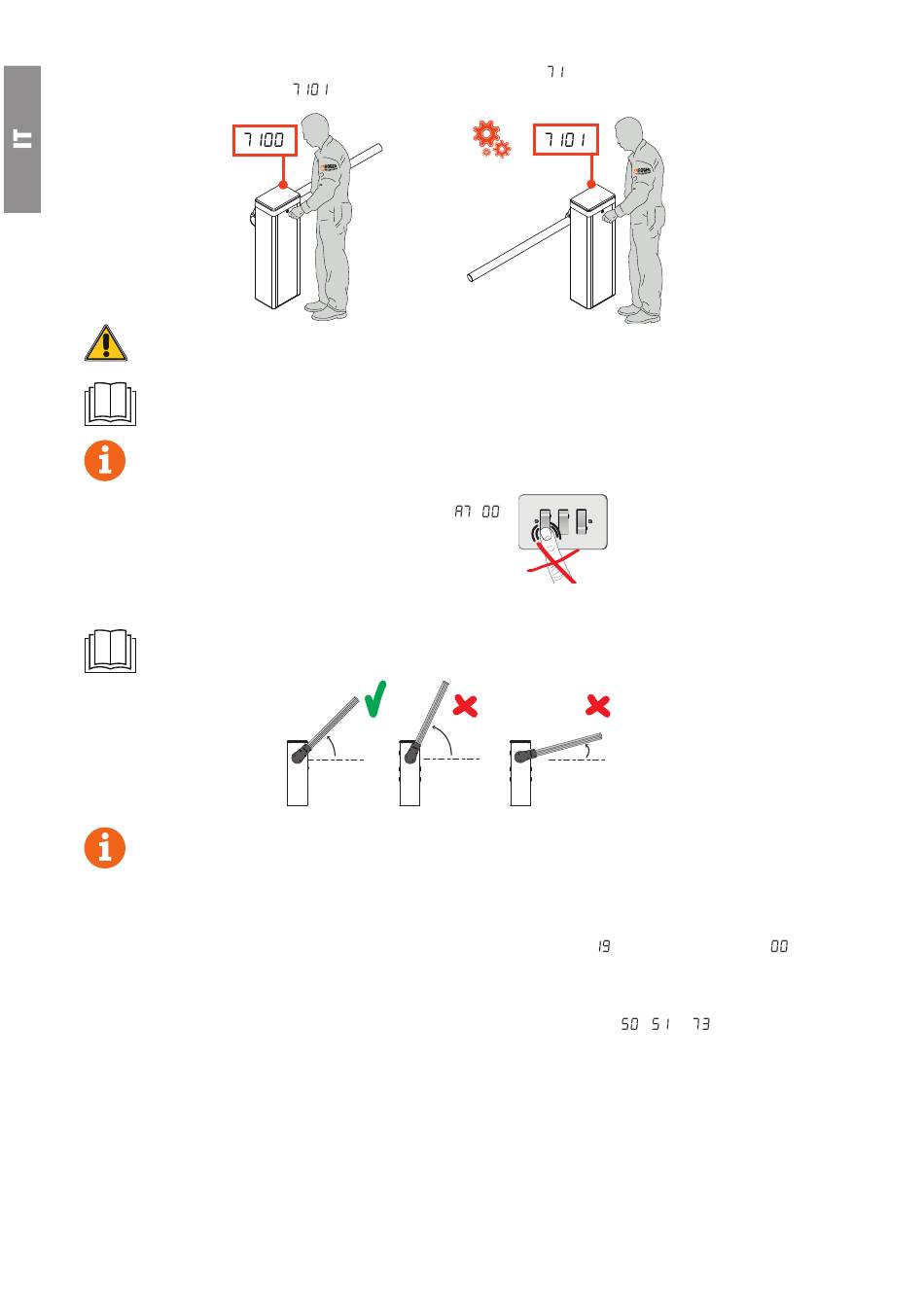 IT

71

7101

7100

7101

A7 00

19

00

50 51 73